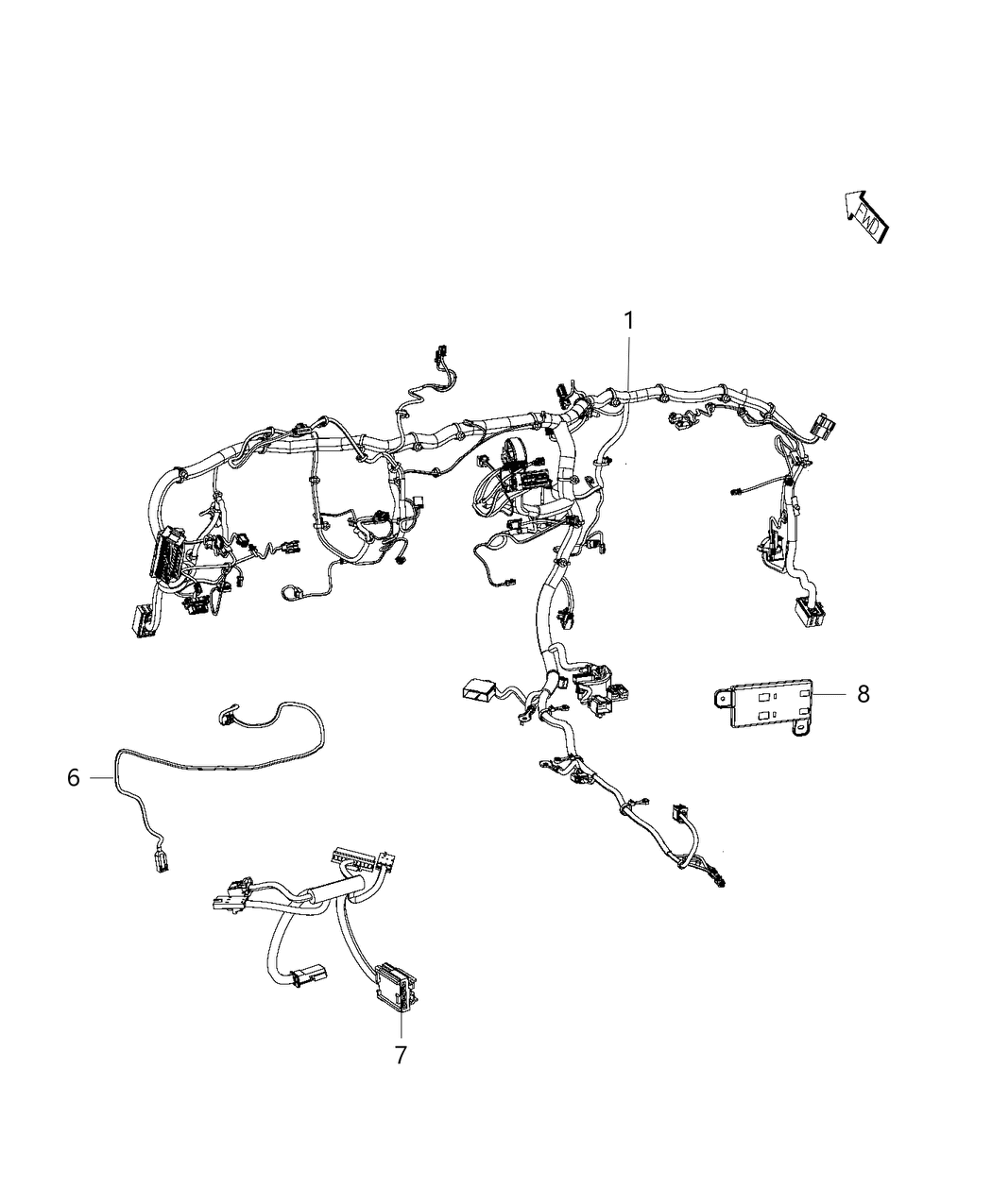 FWD

1

8

6

7