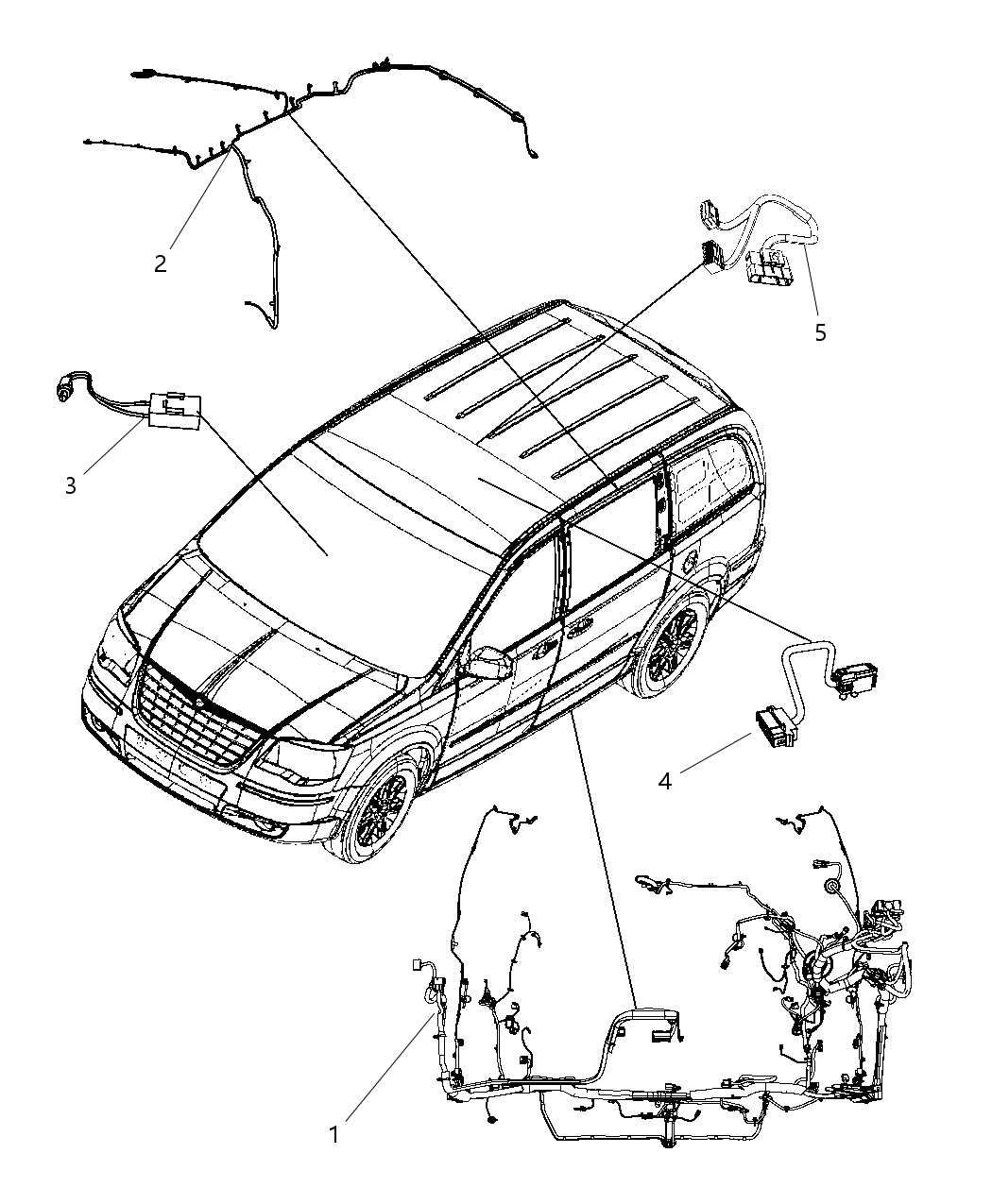 2
5
3
4
1