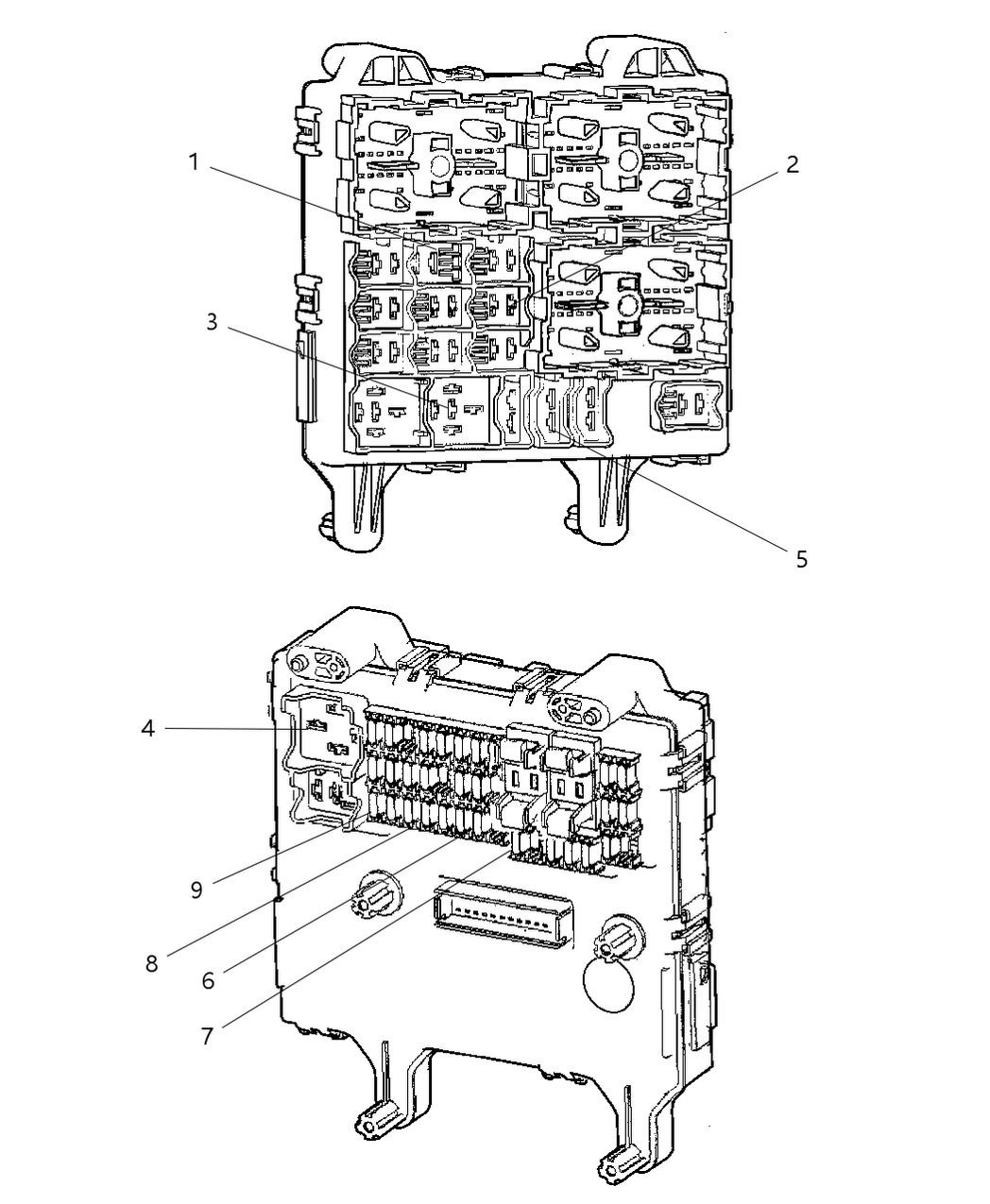 1
2
3
5
4
9
8
6
7