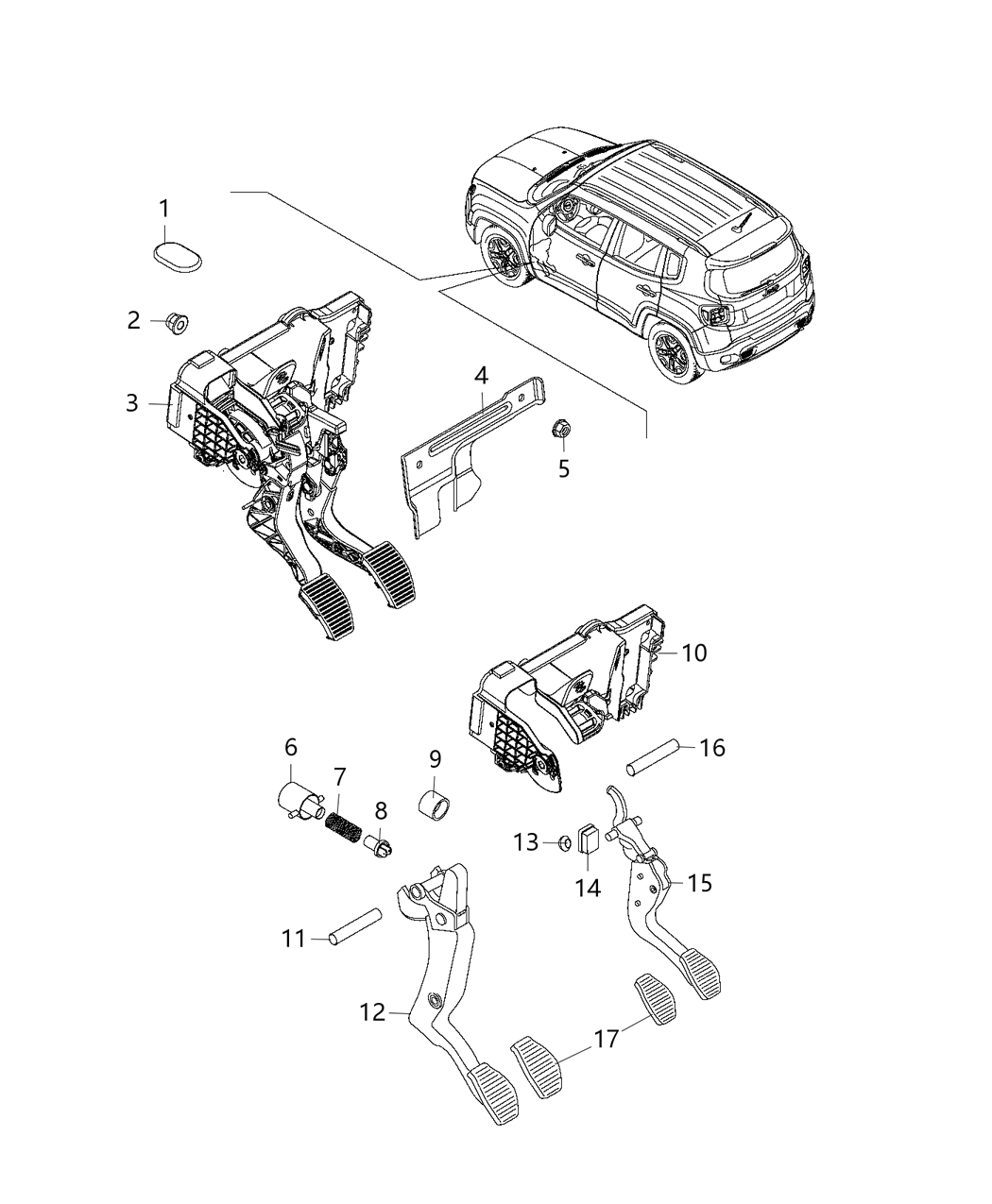 1
2
3
4
5
10
6
7
8
9
16
13
14
15
11
12
17