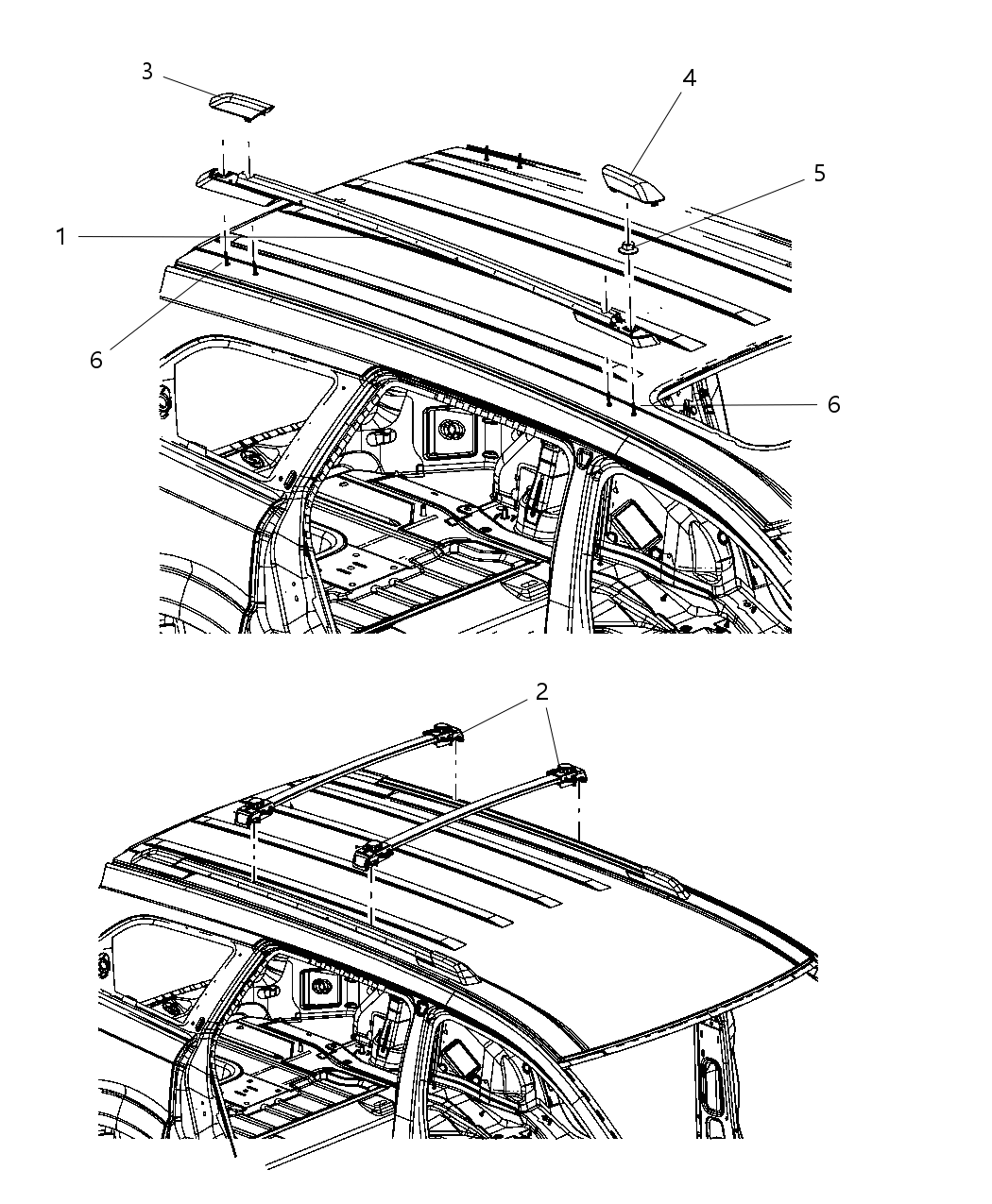 3
4
5
1
6
6
2