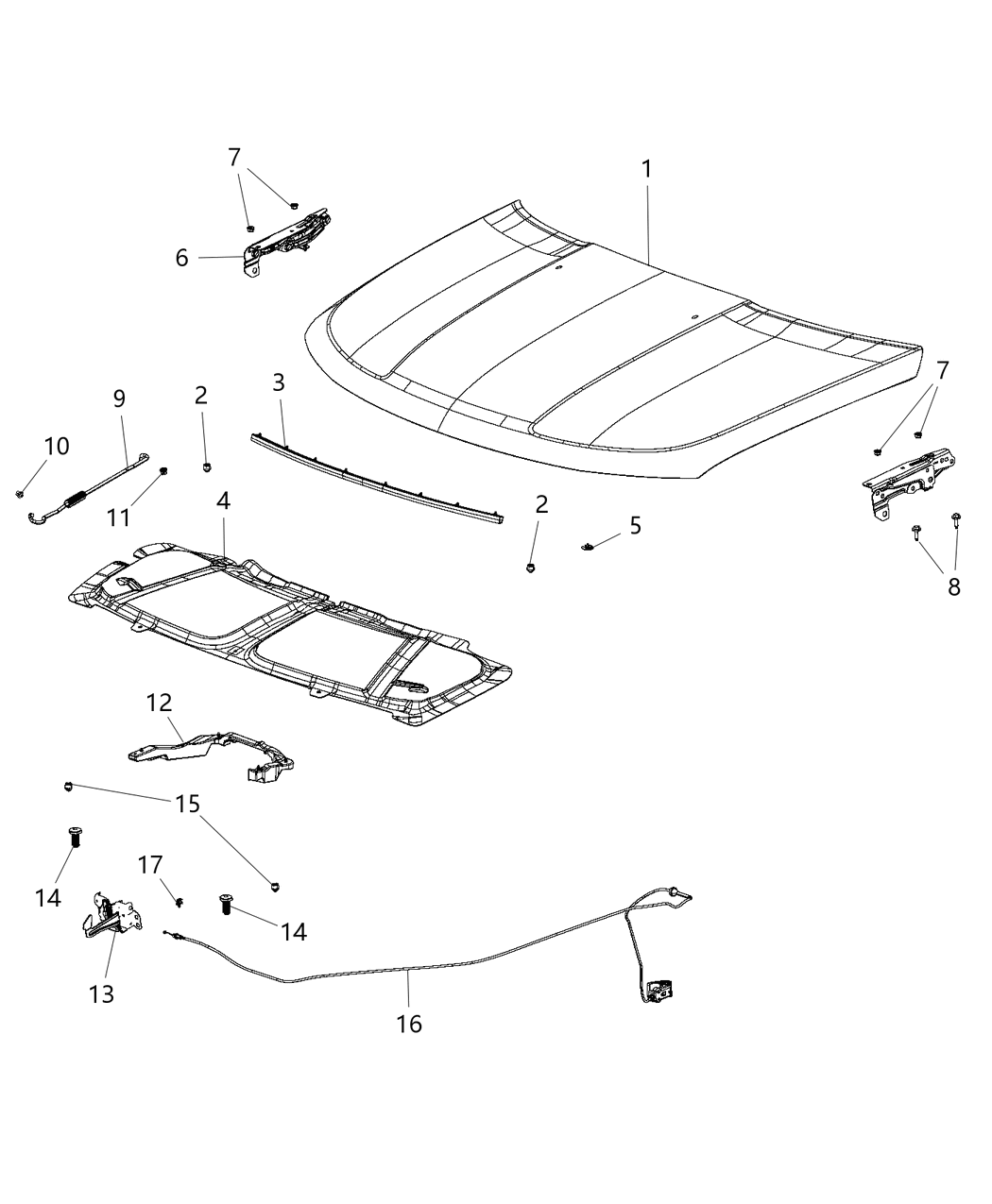 7
1
6
7
9
2
3
10
11
4
2
5
8
12
15
14
17
14
13
16