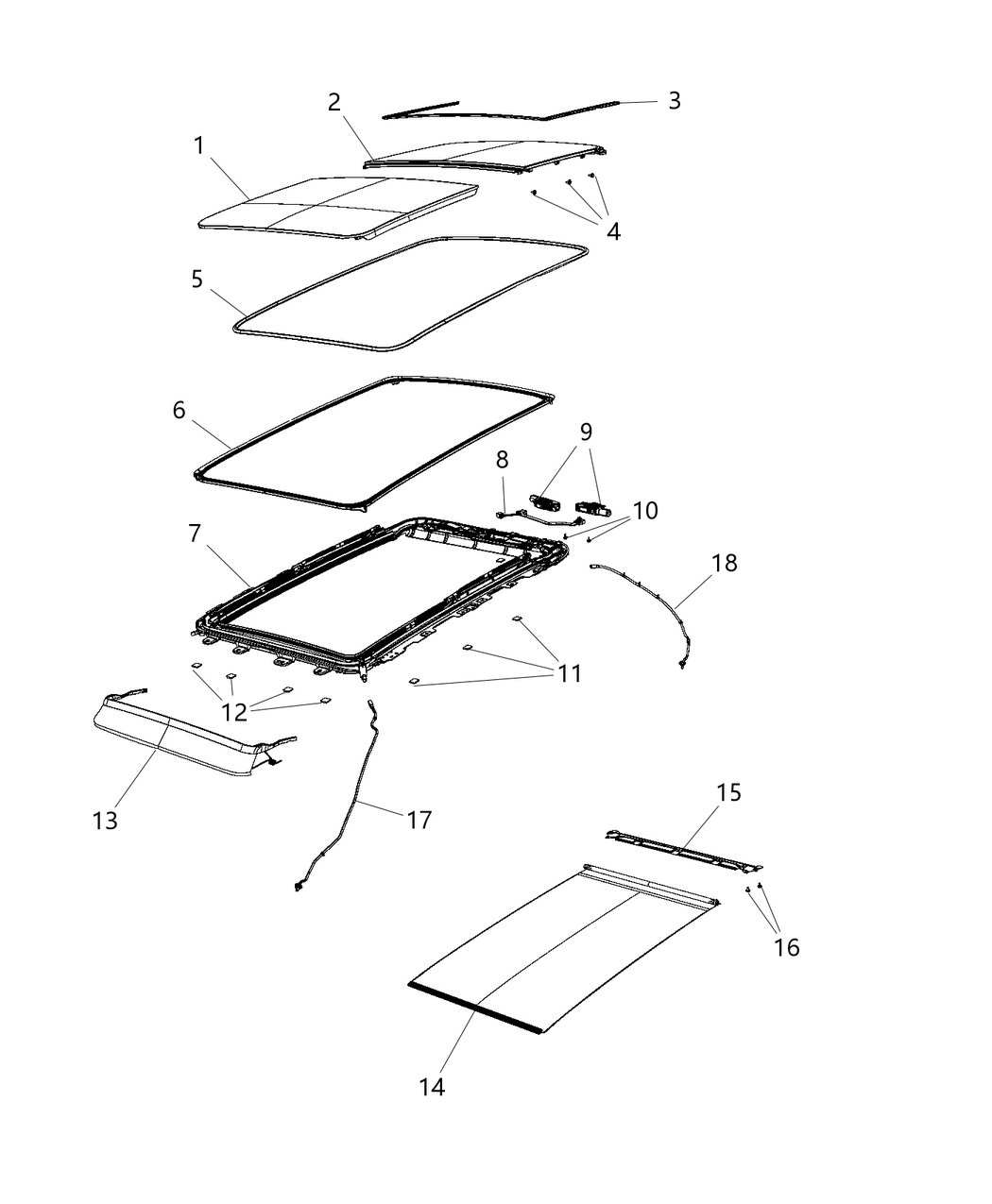 3
2
1
4
5
6
9
8
10
7
18
11
12
13
17
15
16
14