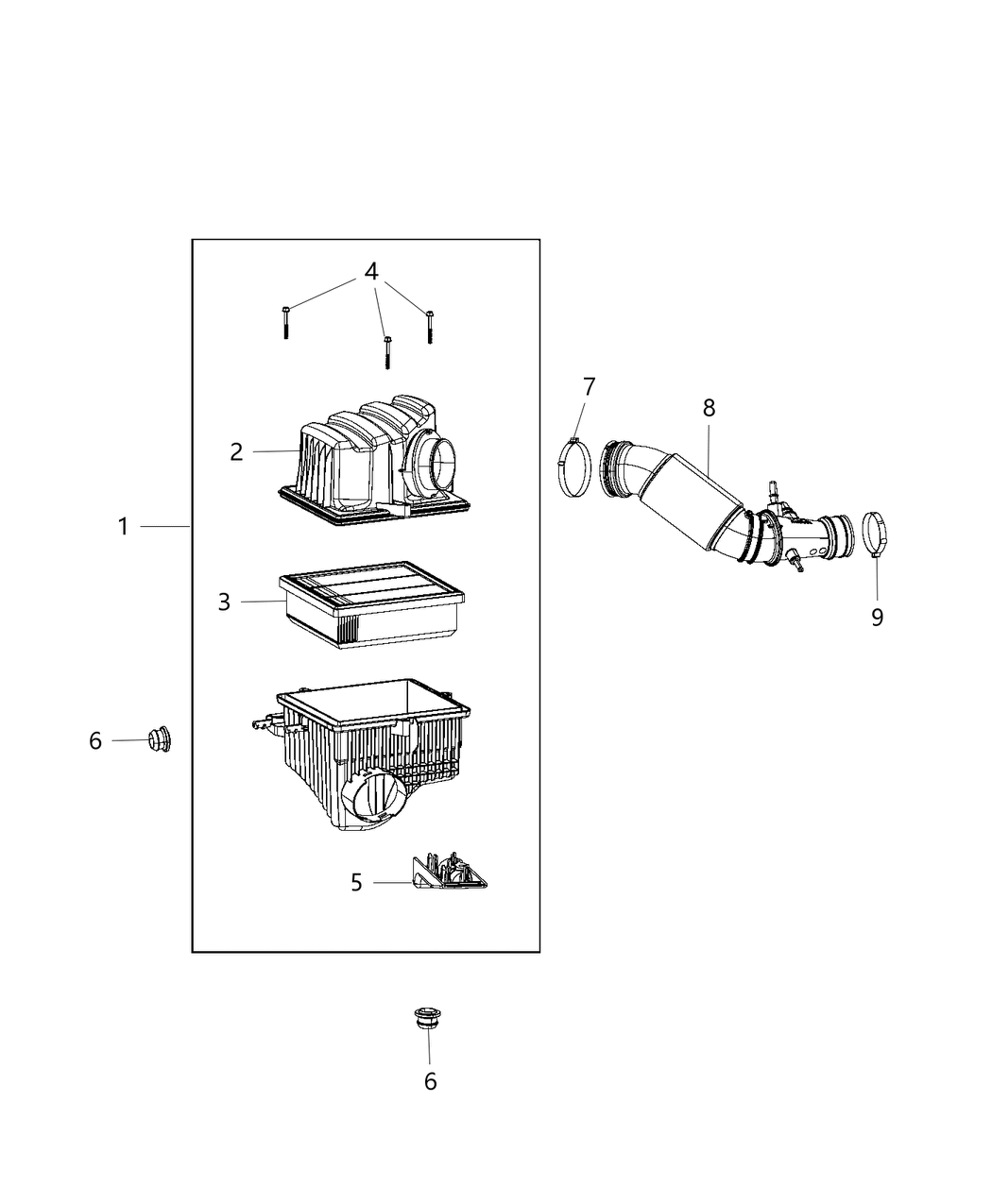 4
7
8
2
1
3
9
6
5
6