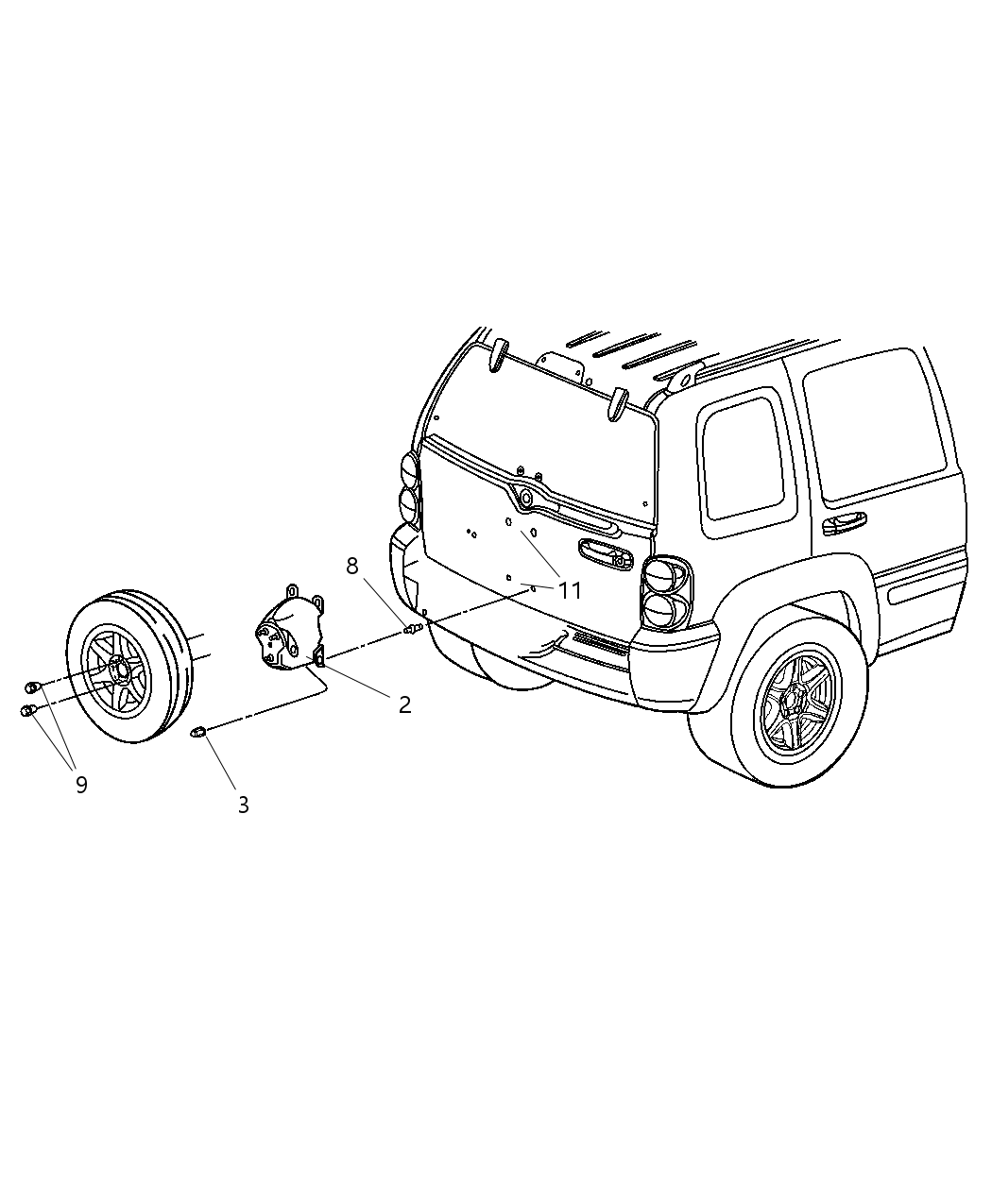 8
11
2
9
3