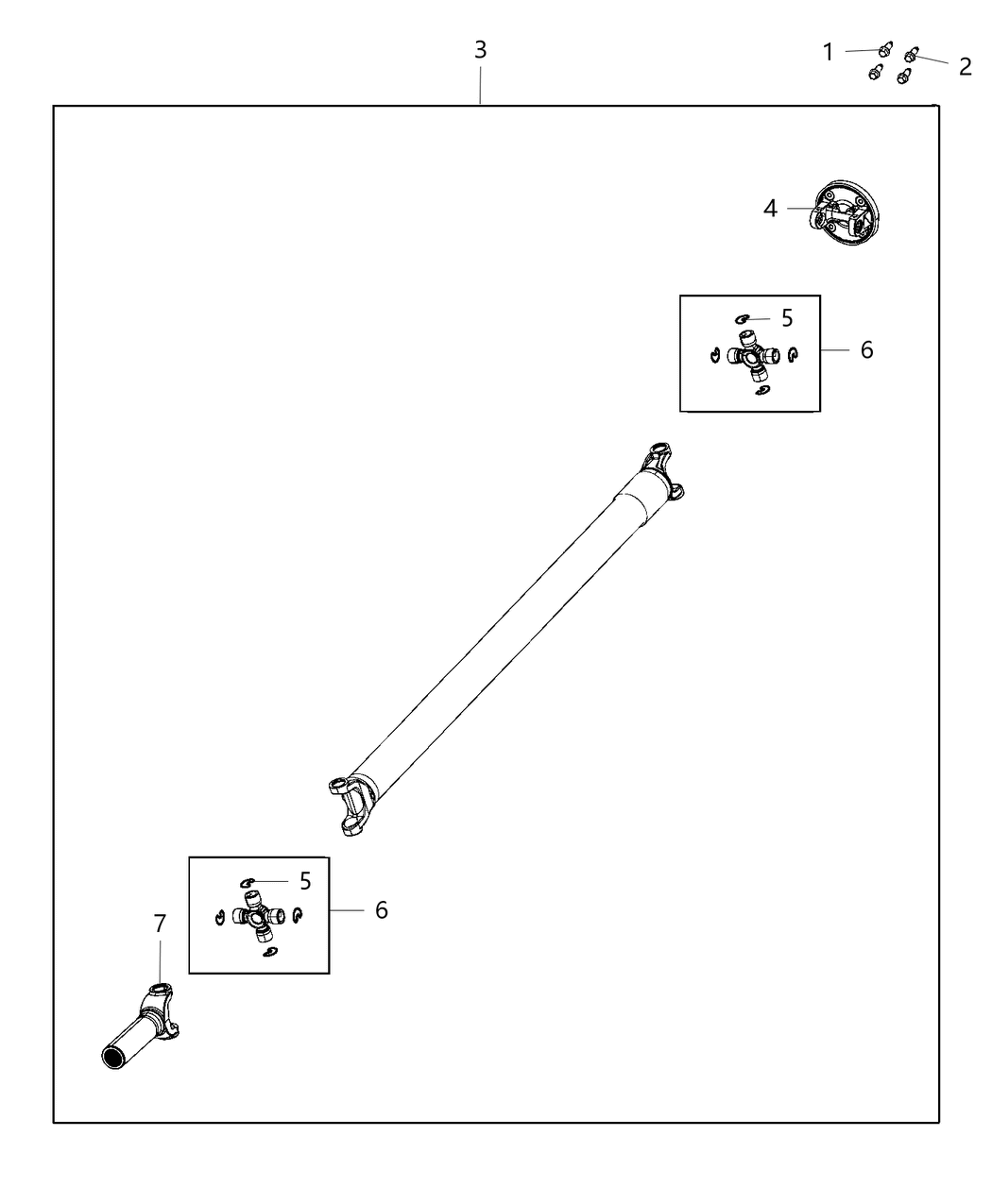 3
1
2
4
5
6
5
6
7