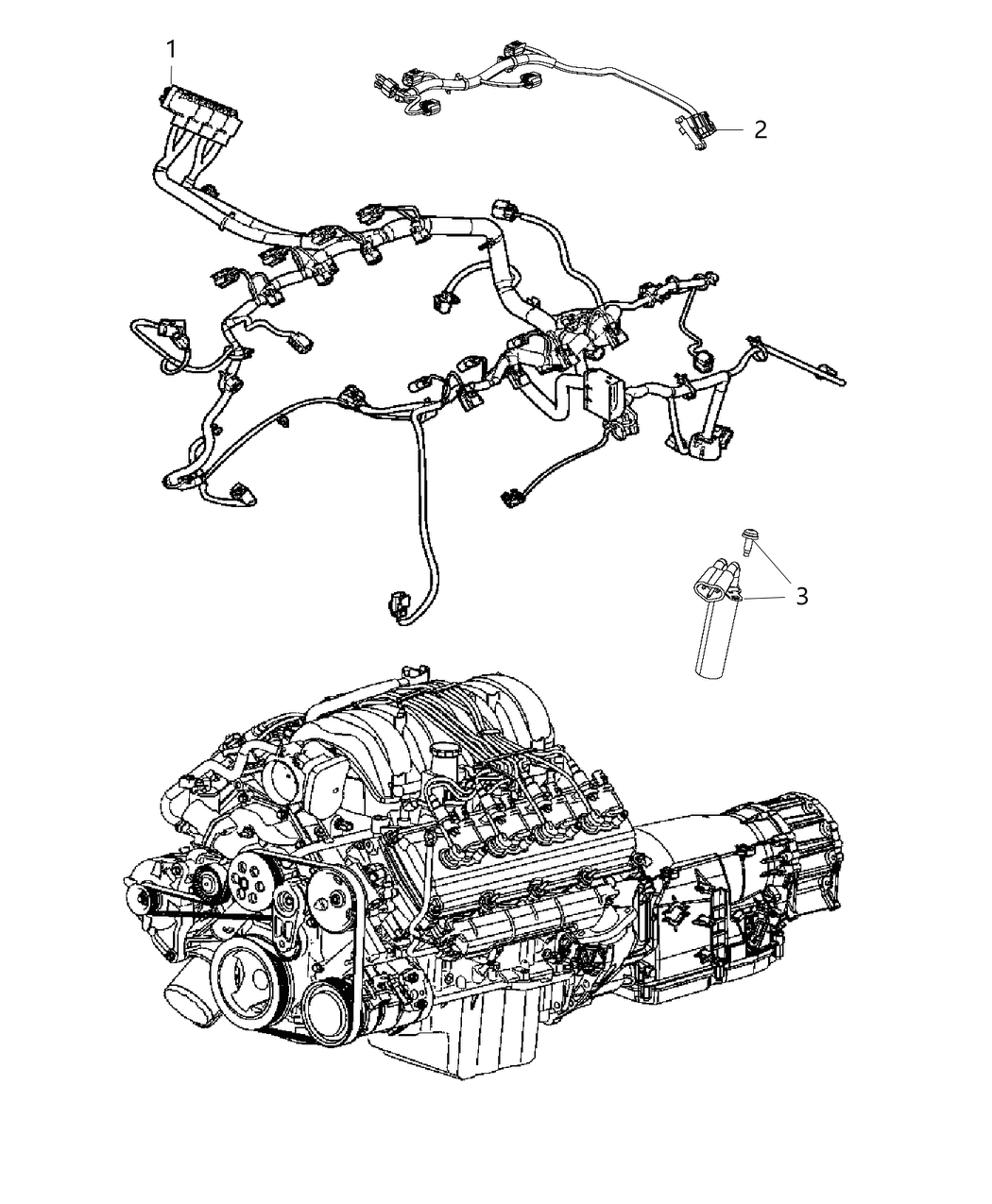 1

2

3