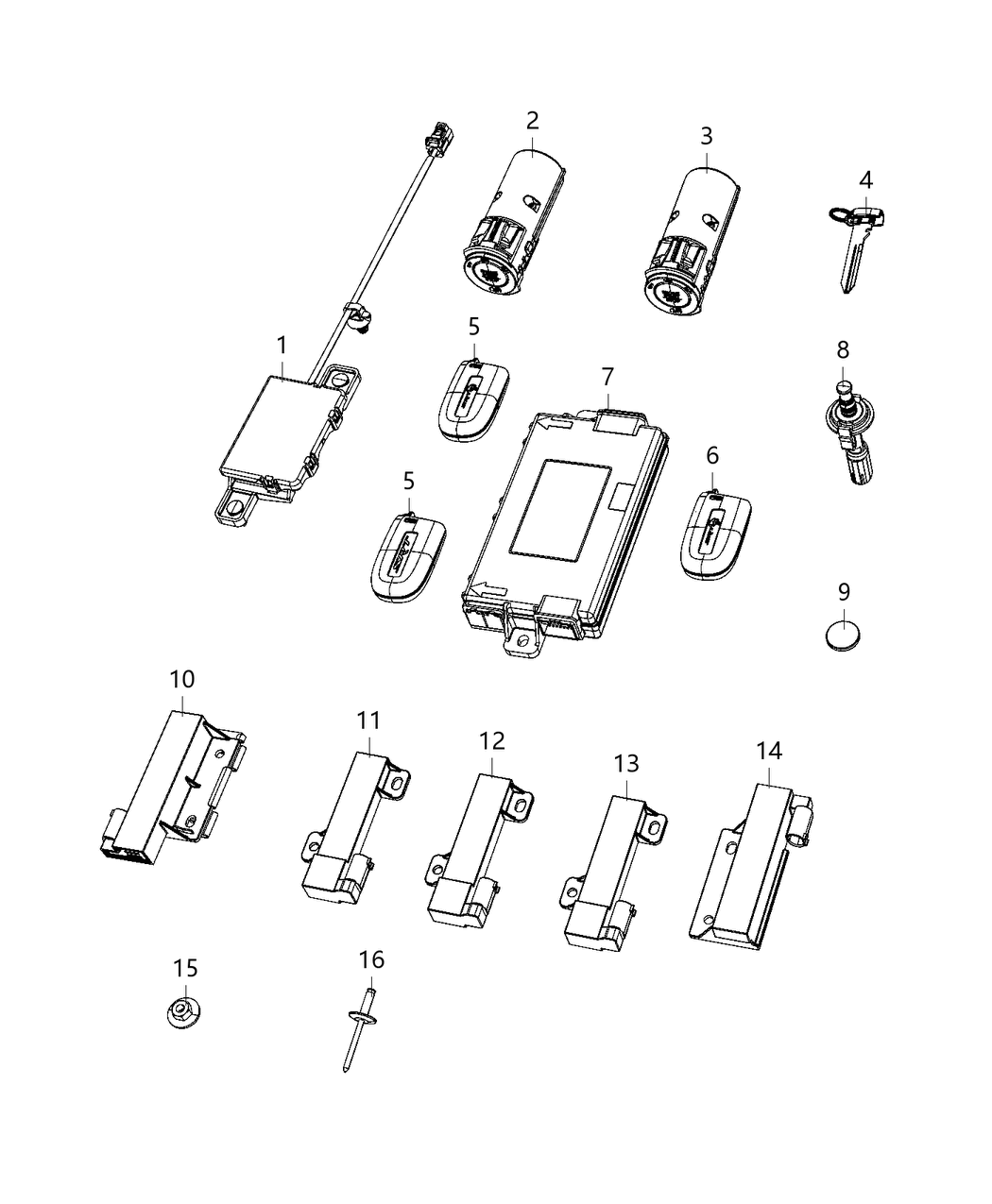 2
3
4
1
5
7
8
5
6
9
10
11
12
13
14
15
16