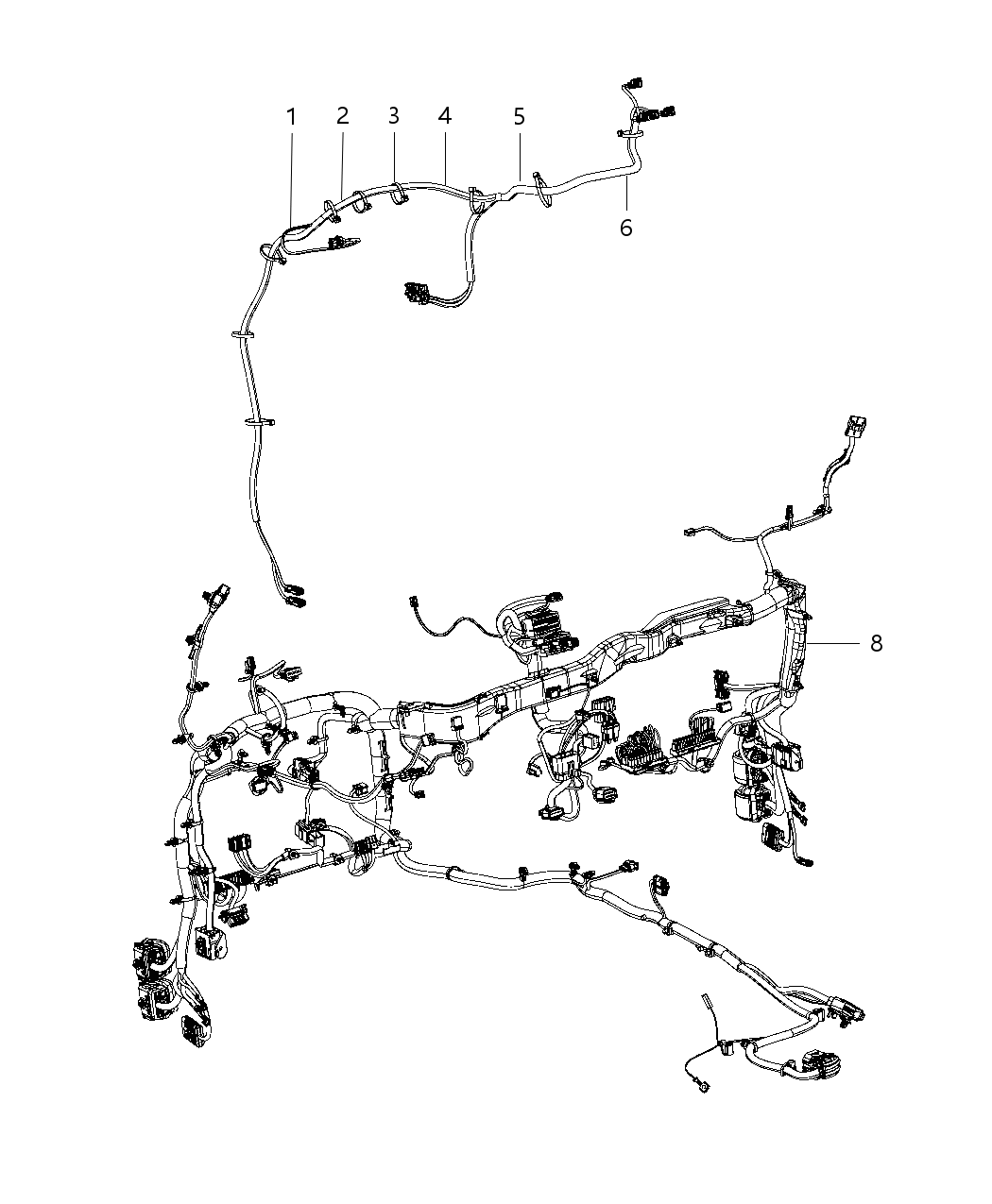 1 2 3 4 5

6

8