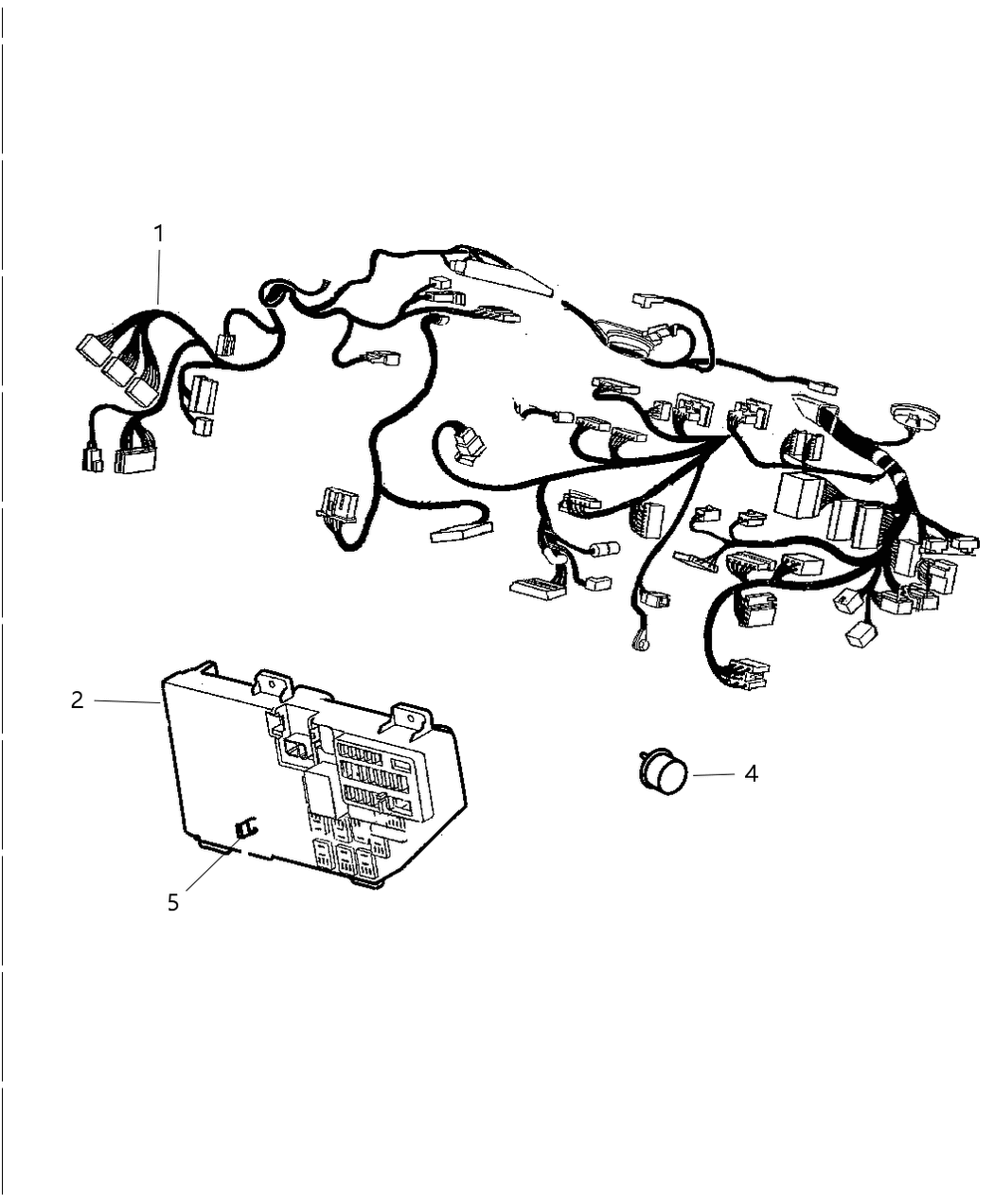 1

2

4

5