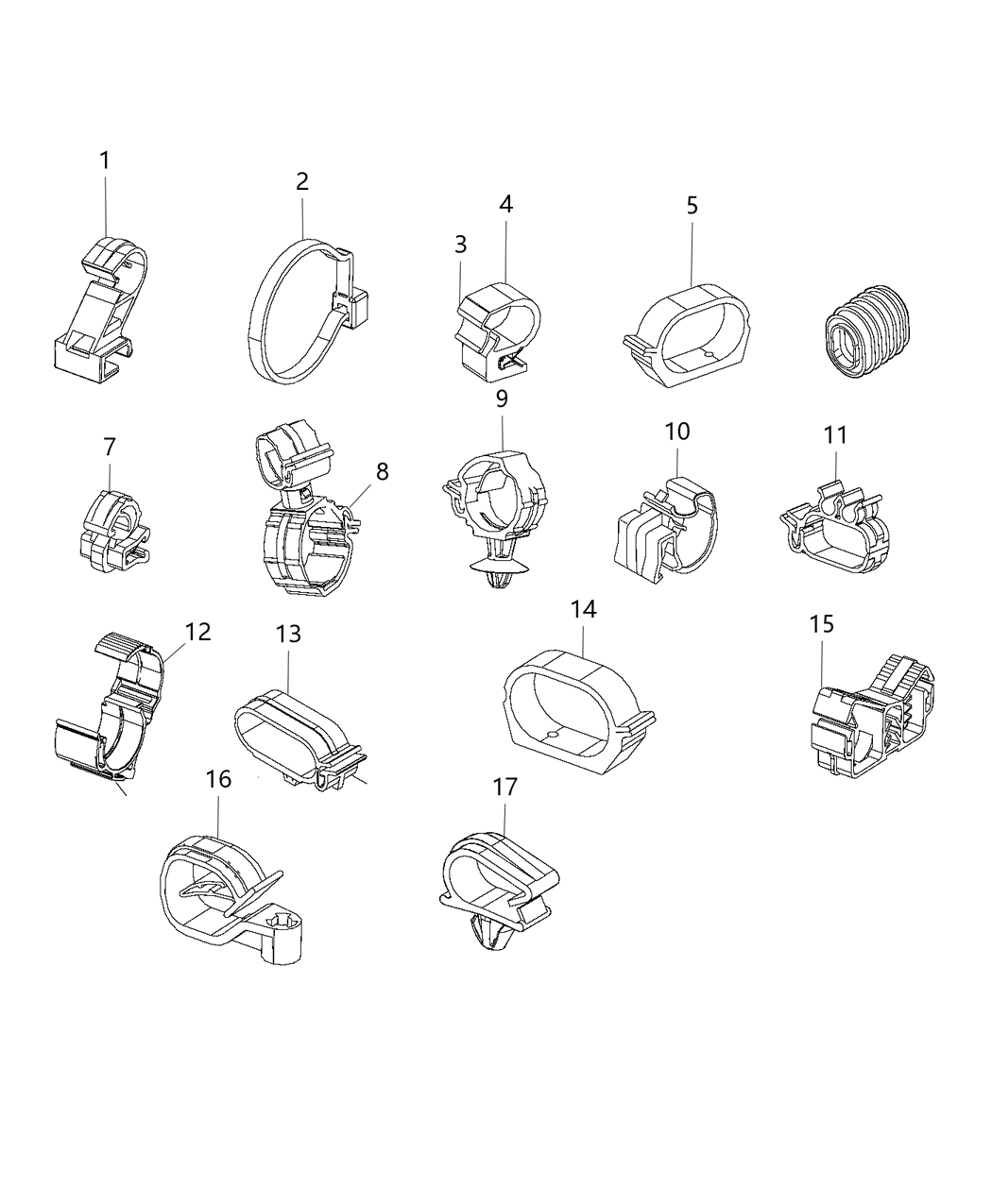 1
2
3
4
5
7
8
9
10
11
12
13
14
15
16
17