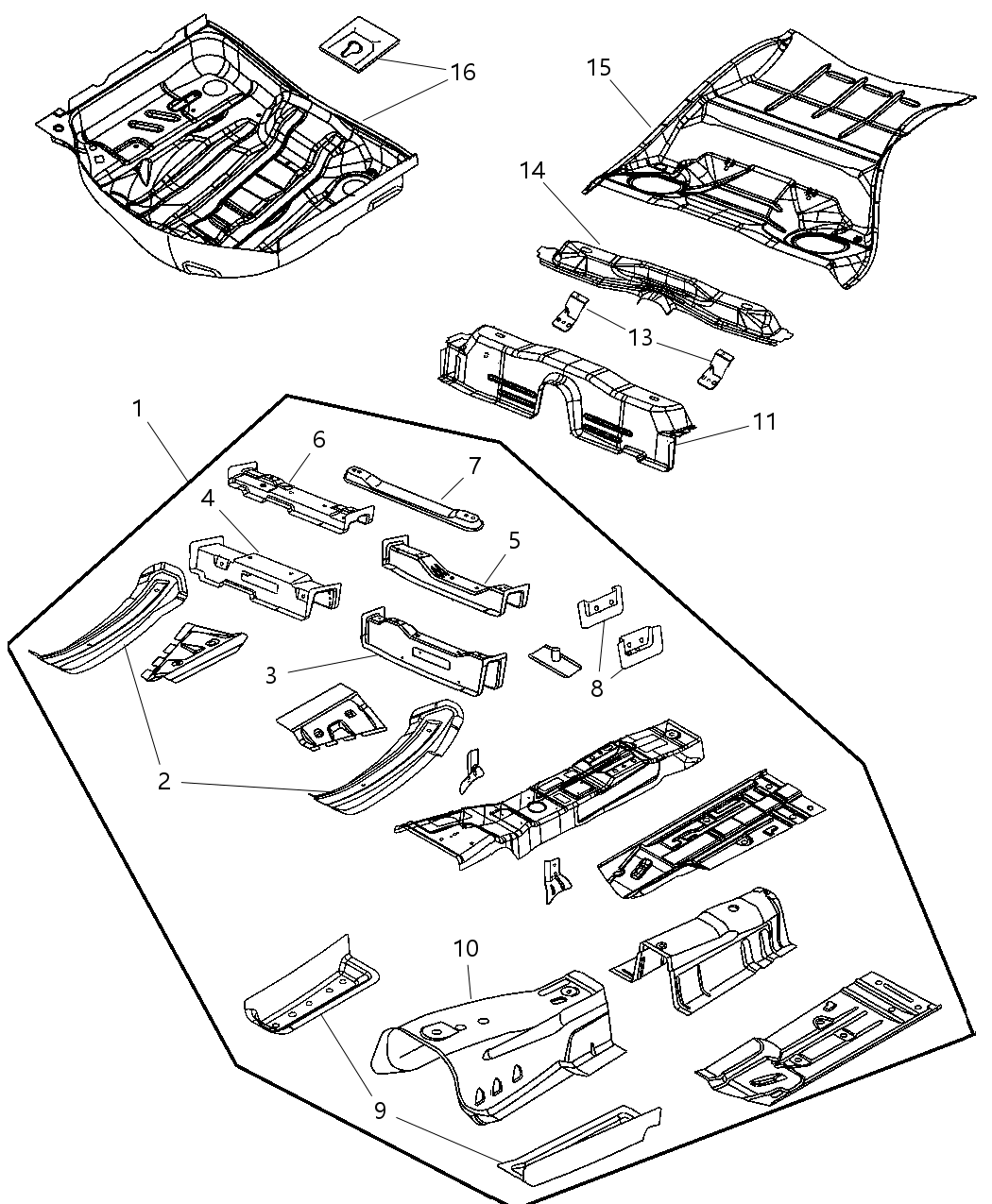 16
15
14
13
11
1
6
7
4
5
3
8
2
10
9