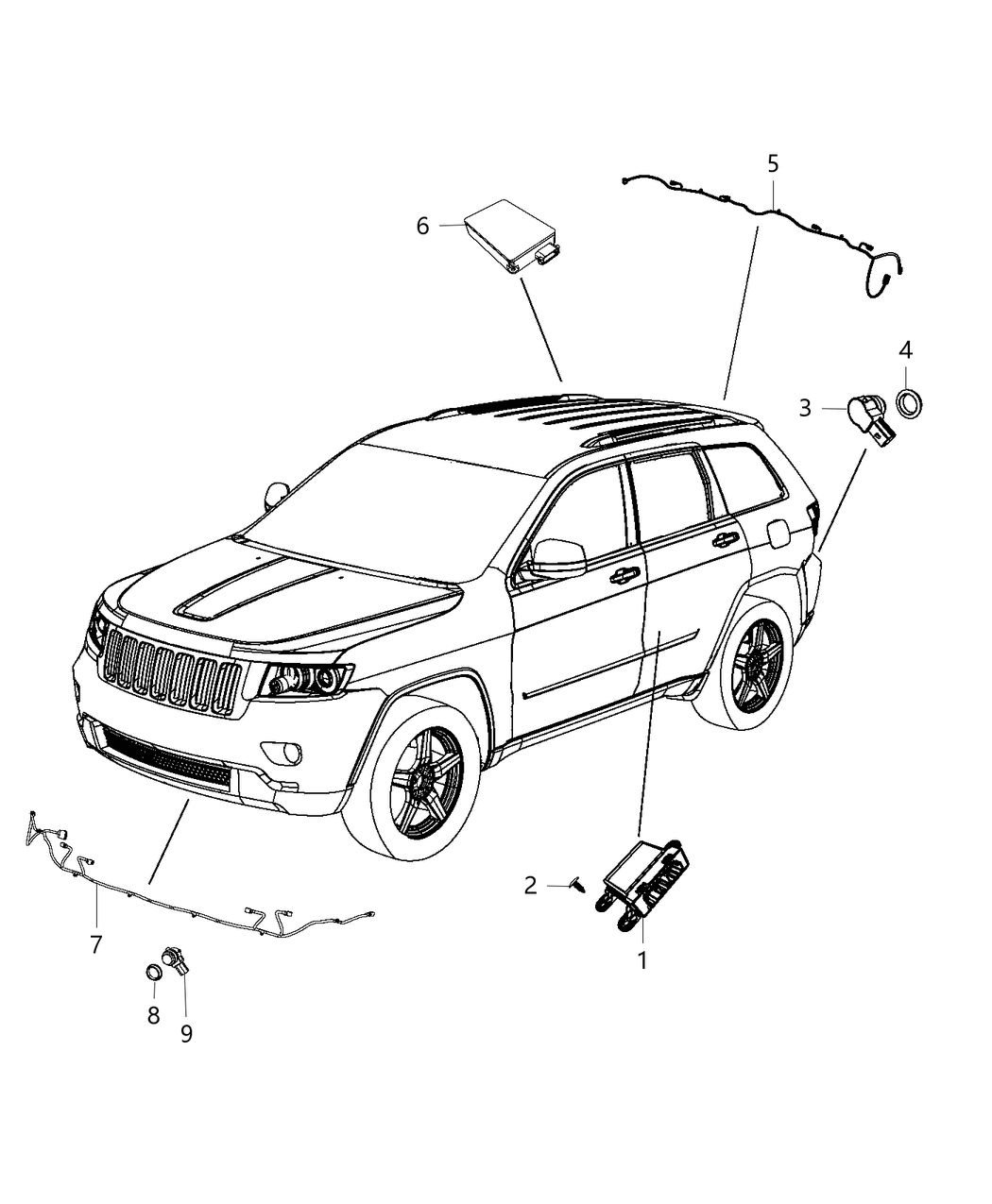 5
6
4
3
2
1
7
8
9