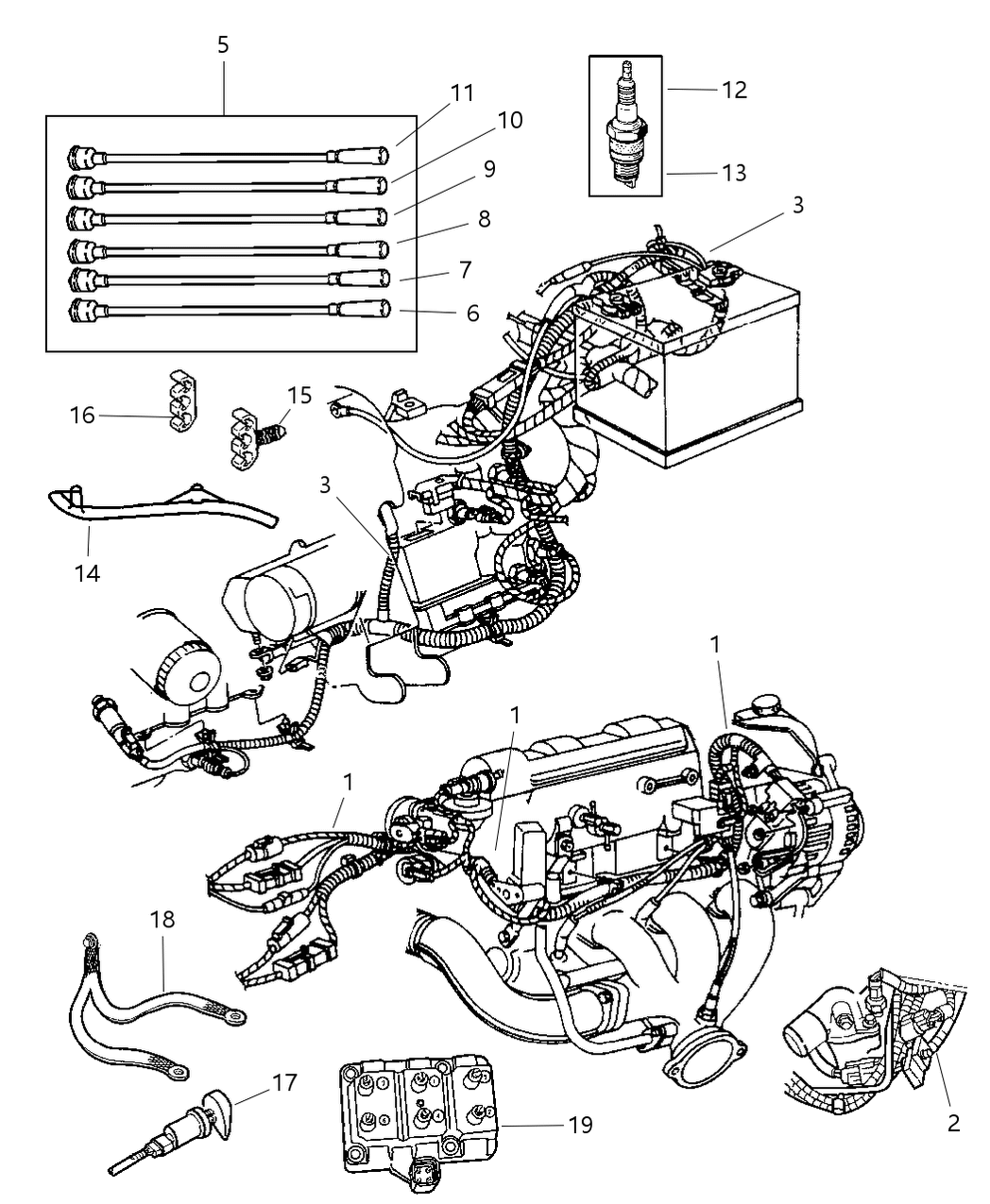 5
11
10
9
8
7
6
12
13
3
16
15
3
14
1
1
1
18
17
19
2