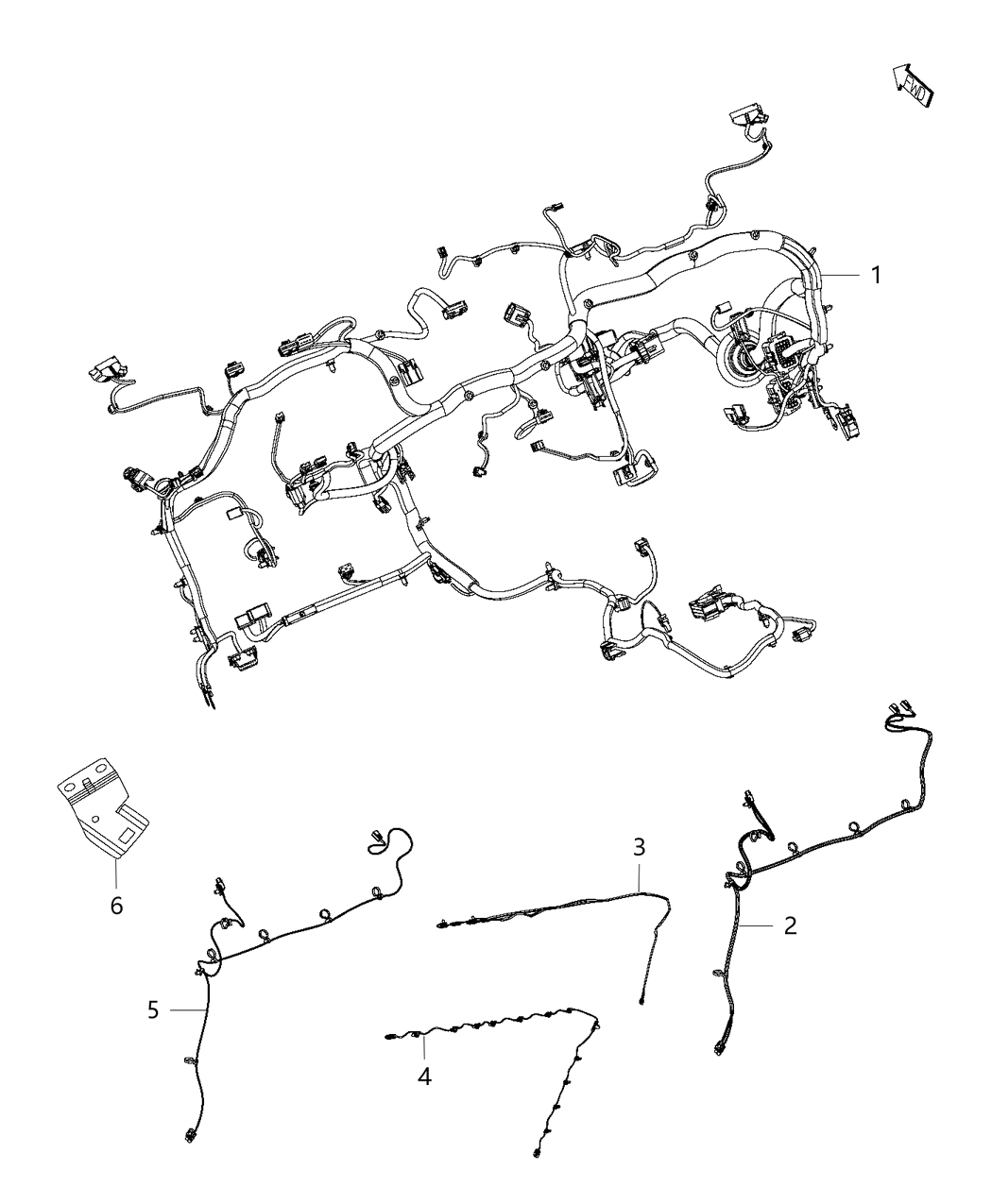 FWD
1
6
3
2
5
4