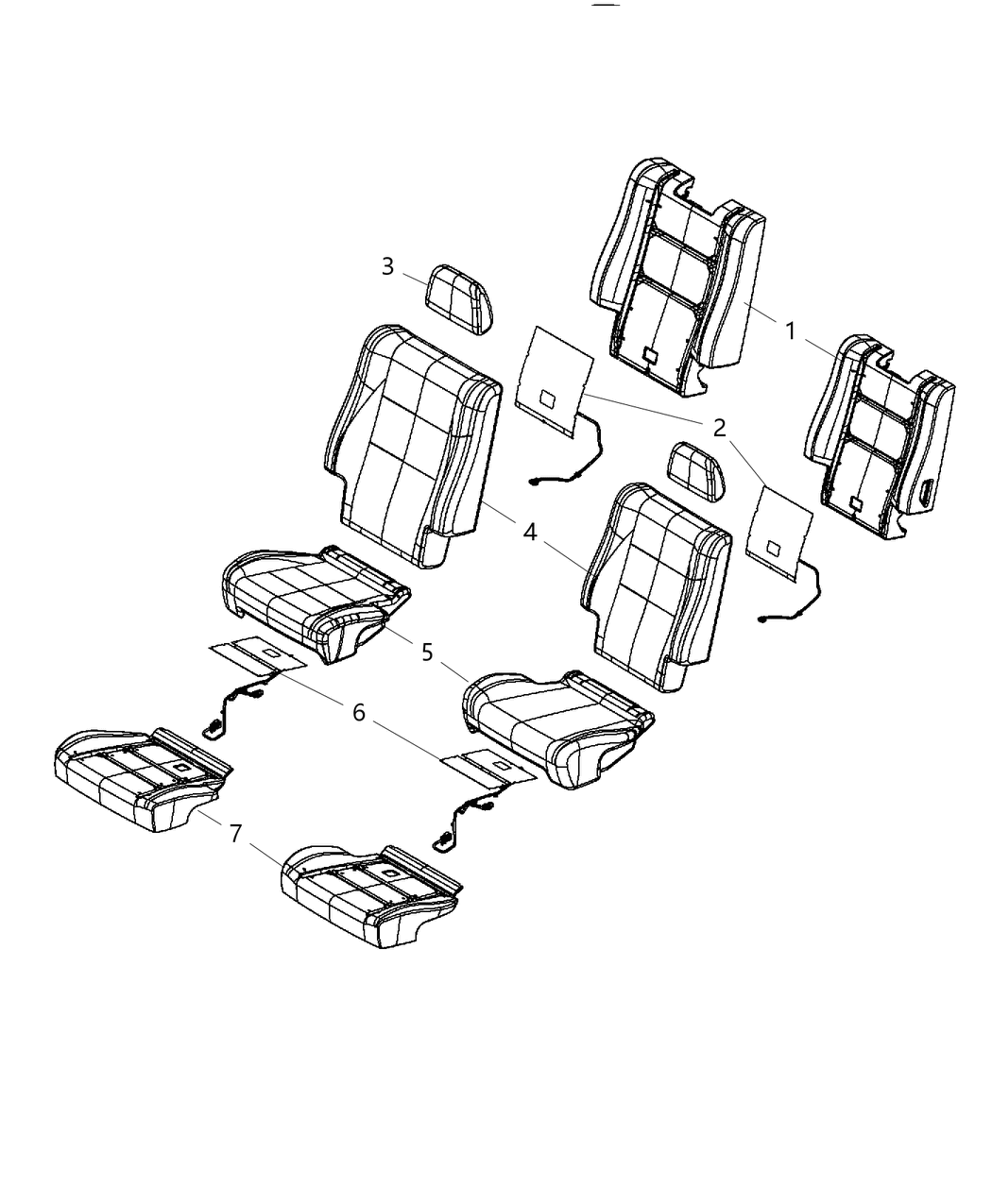 3
1
2
4
5
6
7