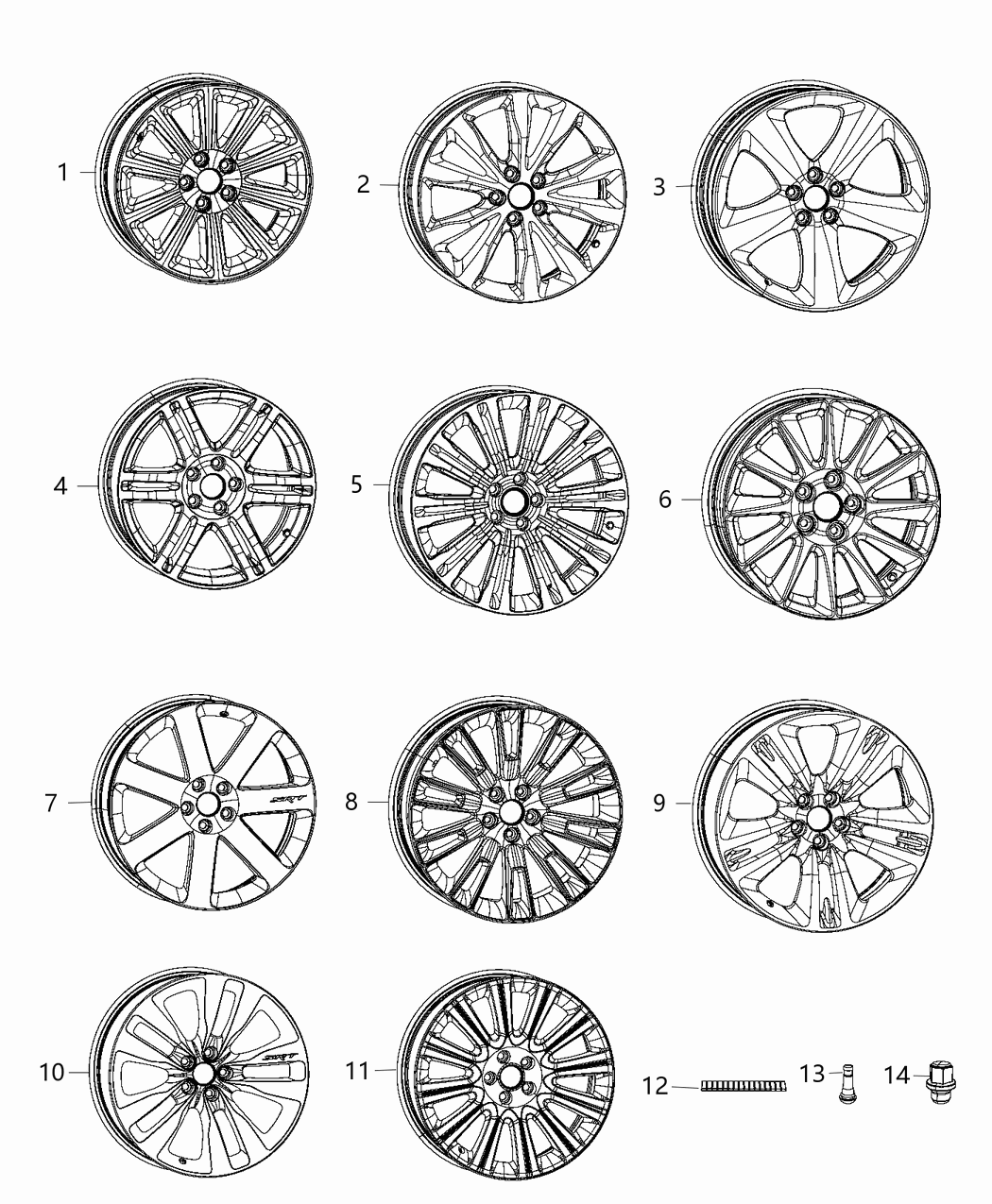 1
2
3
4
5
6
7
SRT
8
9
10
SRT
11
12
13
14