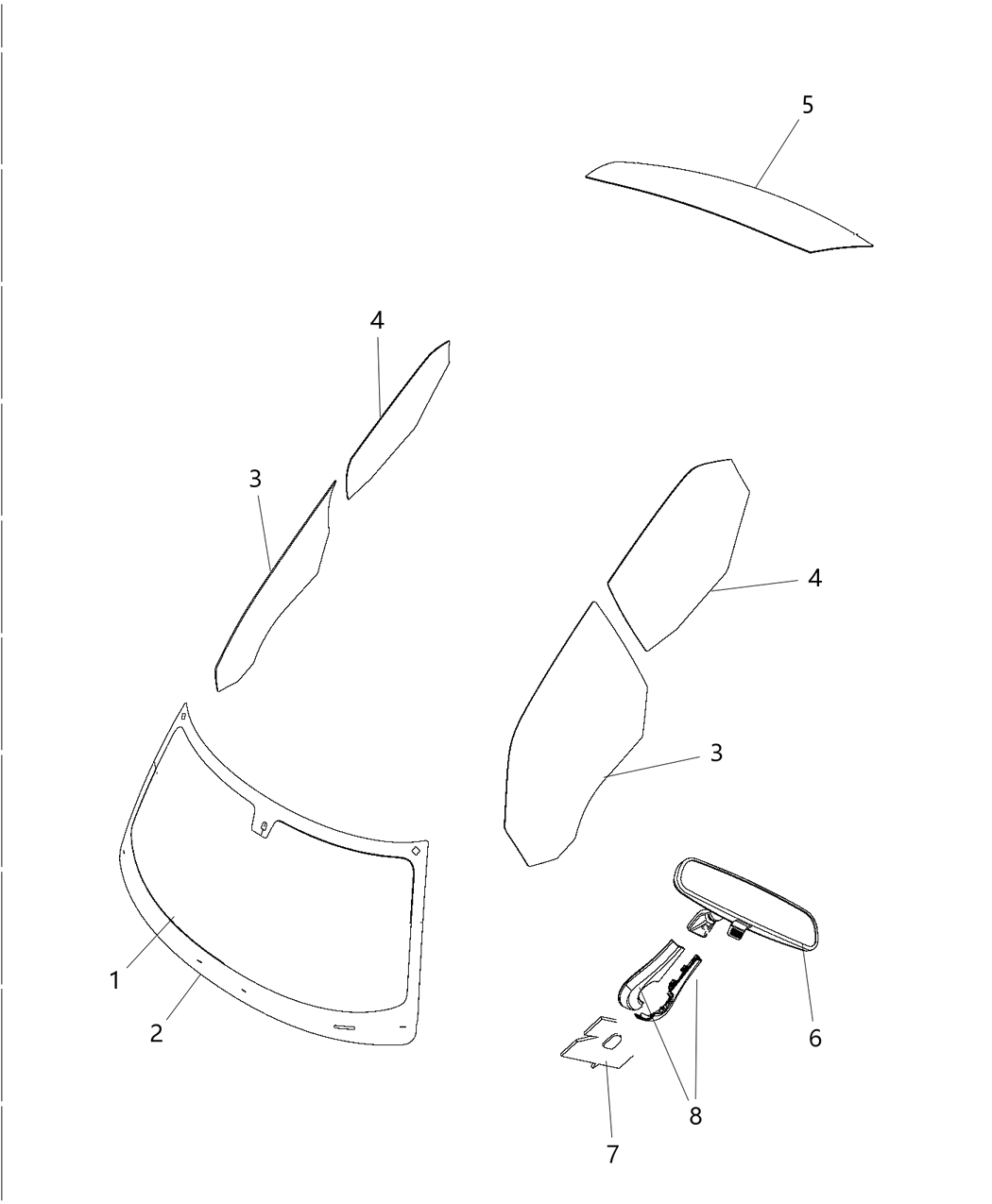 5
4
3
4
3
1
2
6
8
7