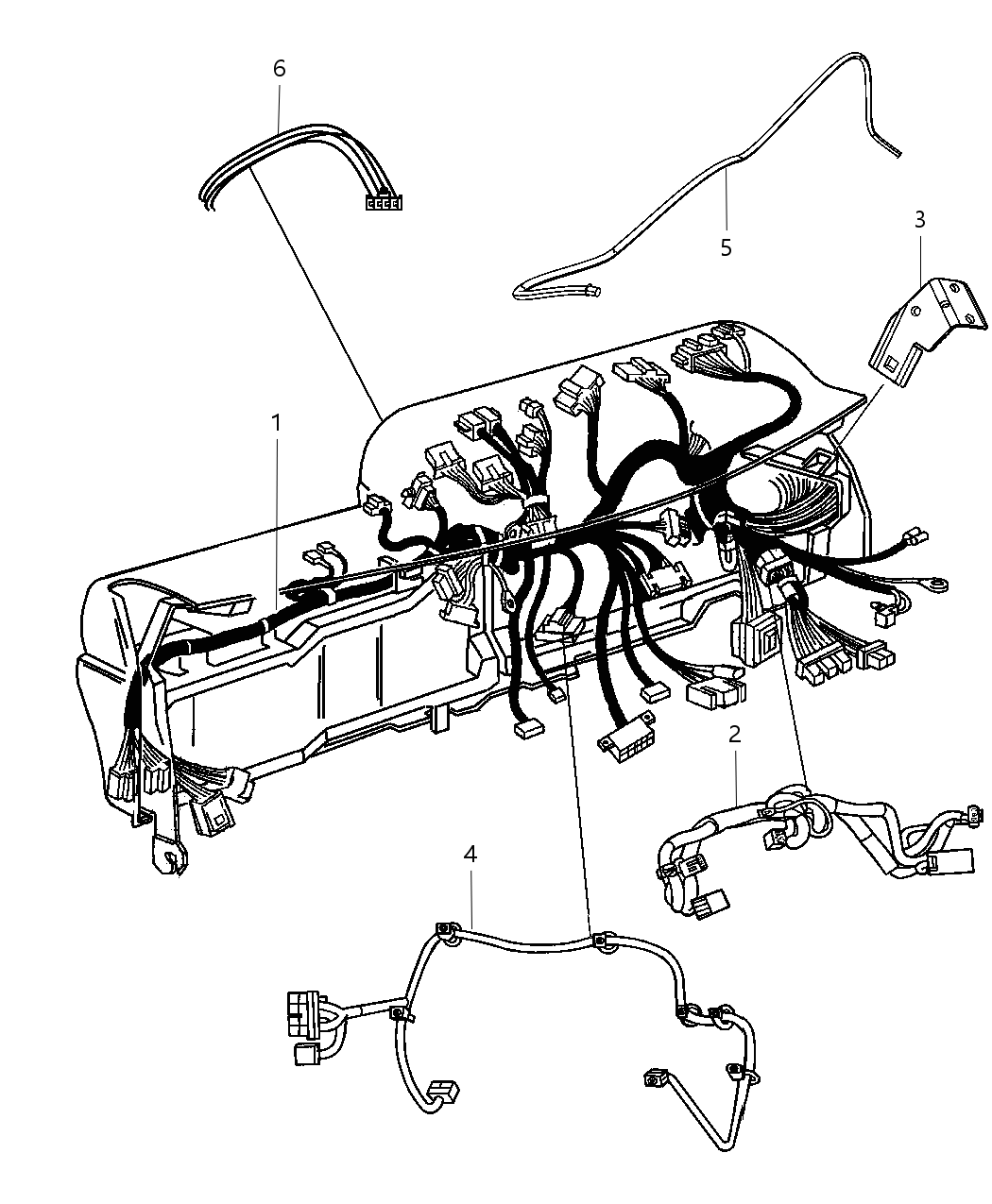 6
5
3
1
2
4