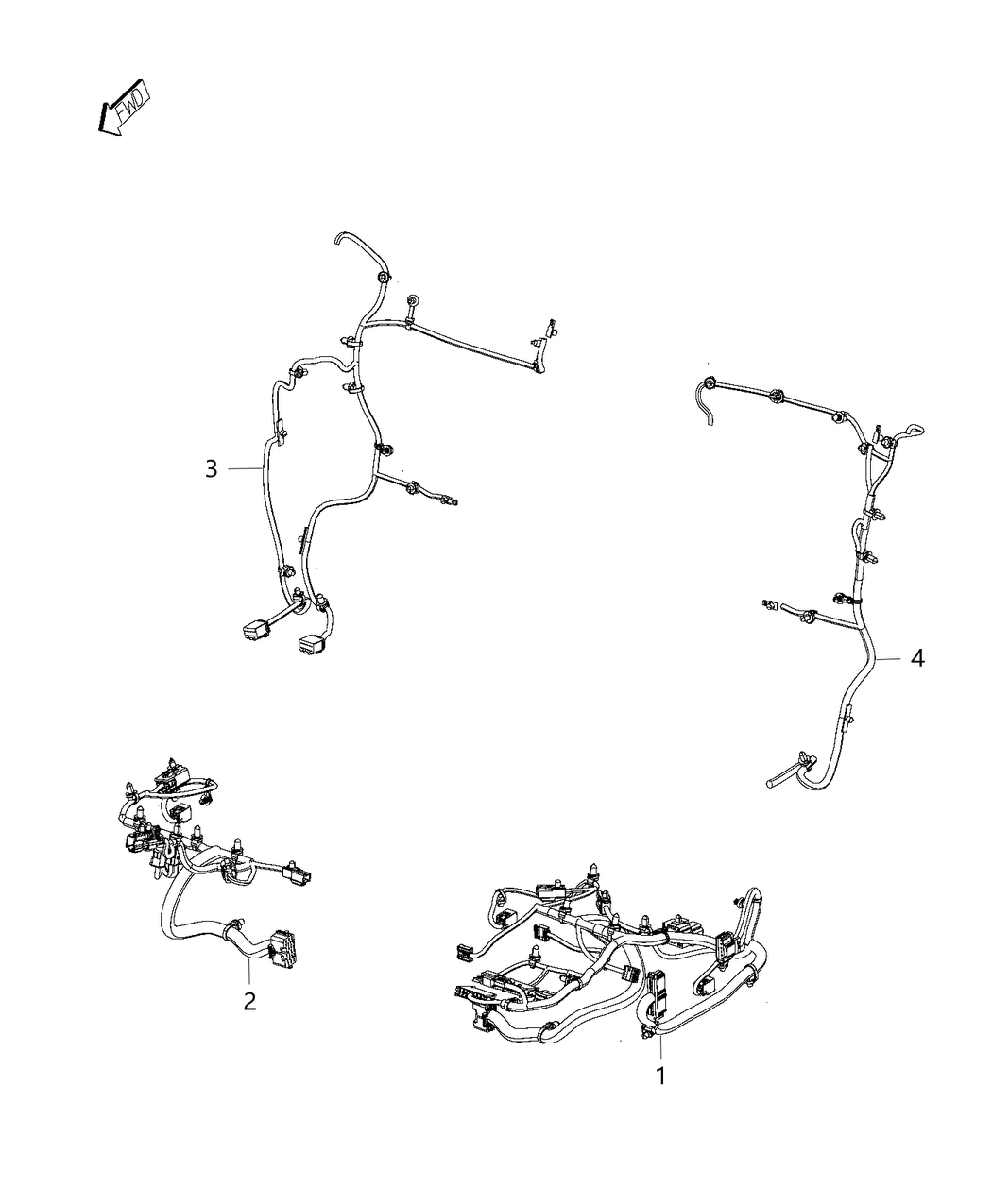 FWD

3

4

2

1