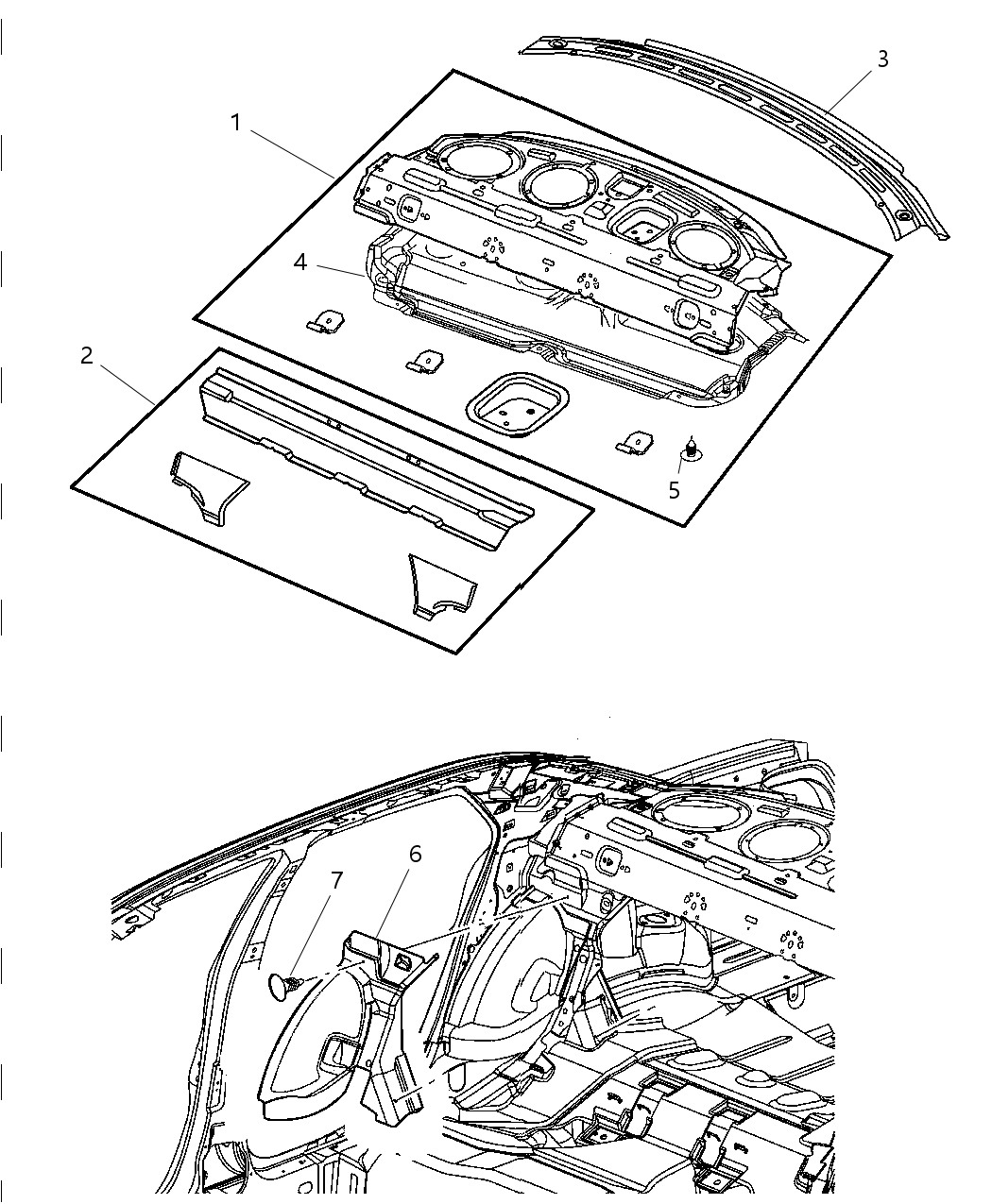 3
1
4
2
5
6
7