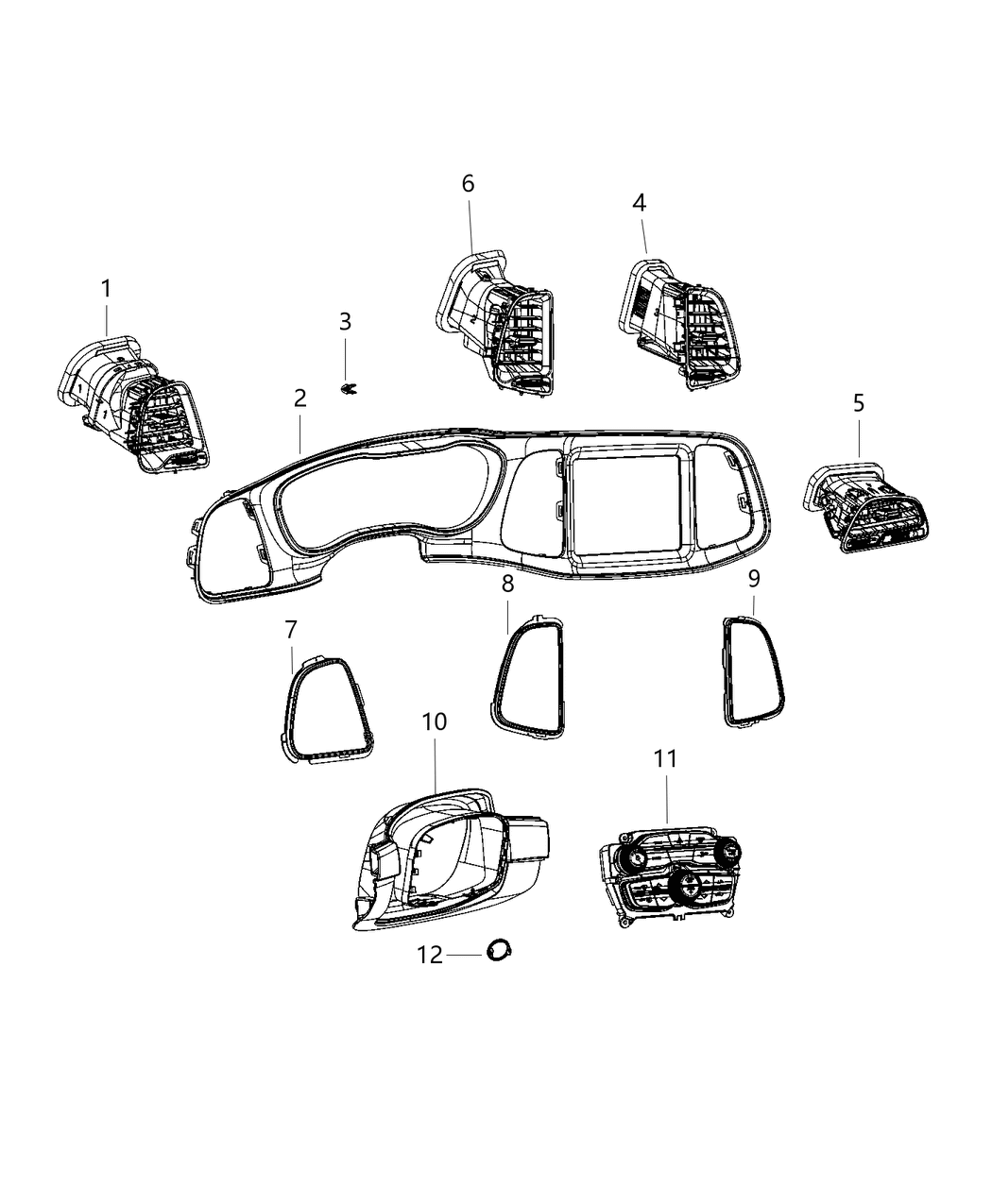 6
4
1
3
2
5
8
9
7
10
11
12