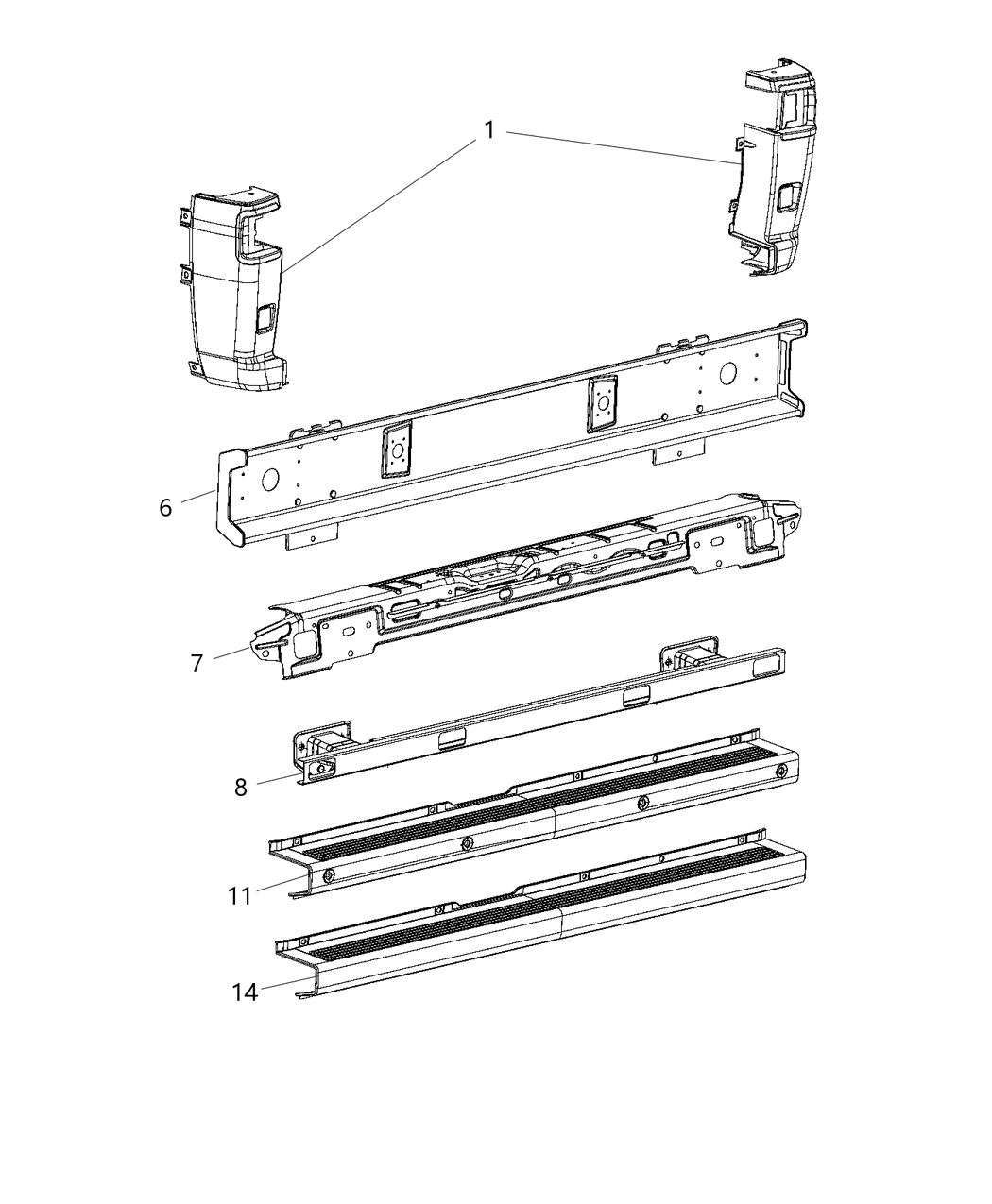 1
6
7
8
11
14