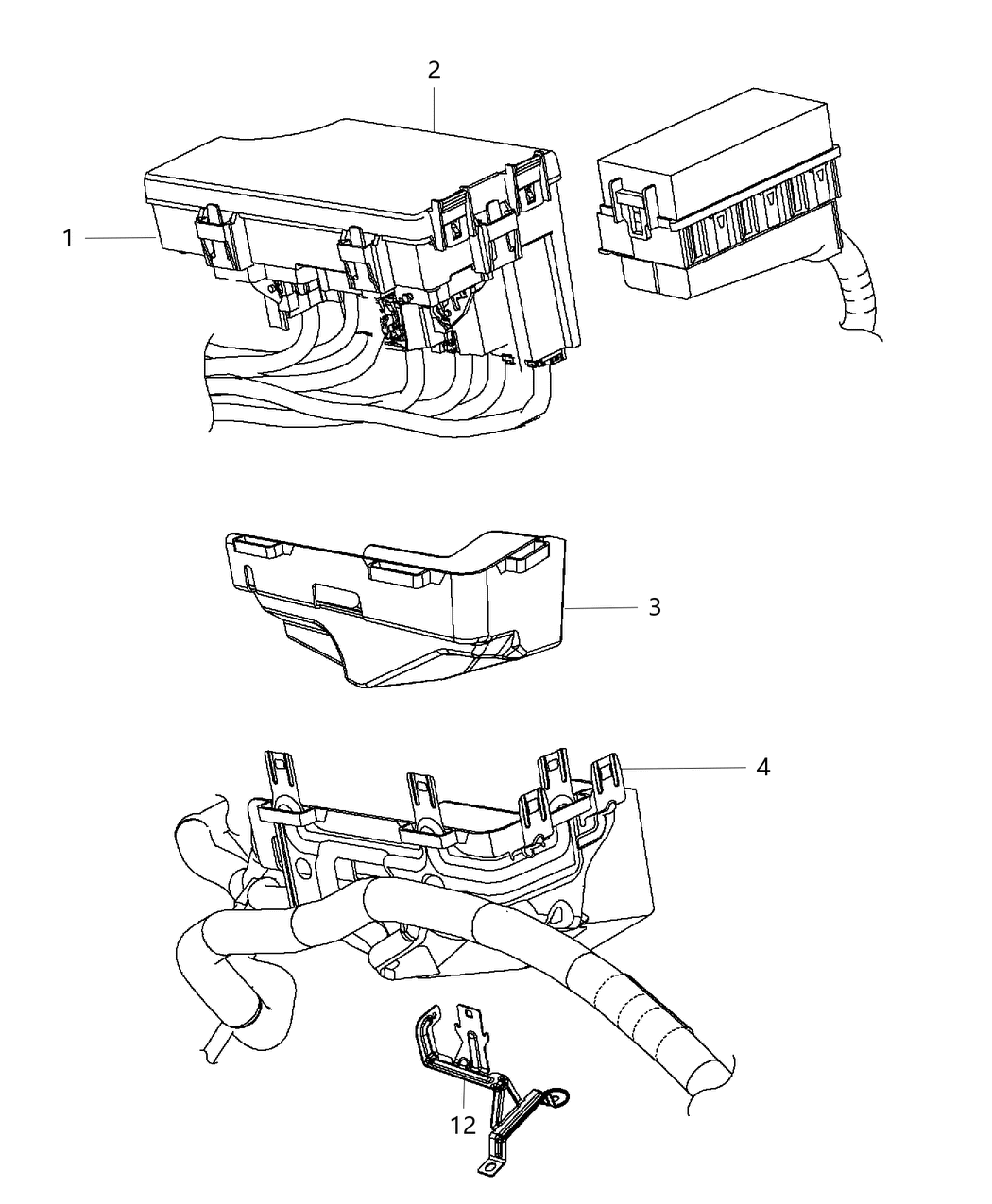 2
1
3
4
12