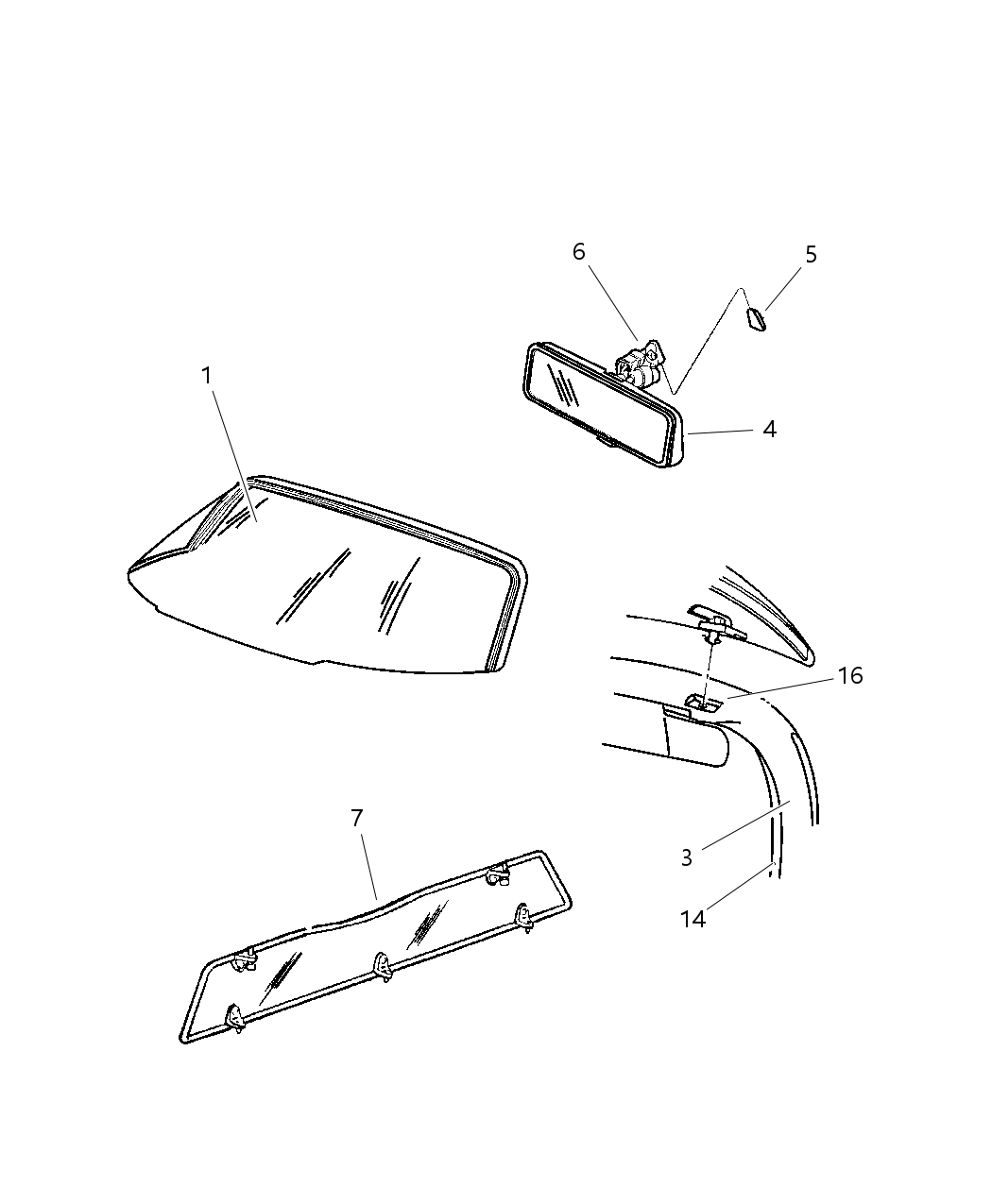 6
5
1
4
16
7
3
14