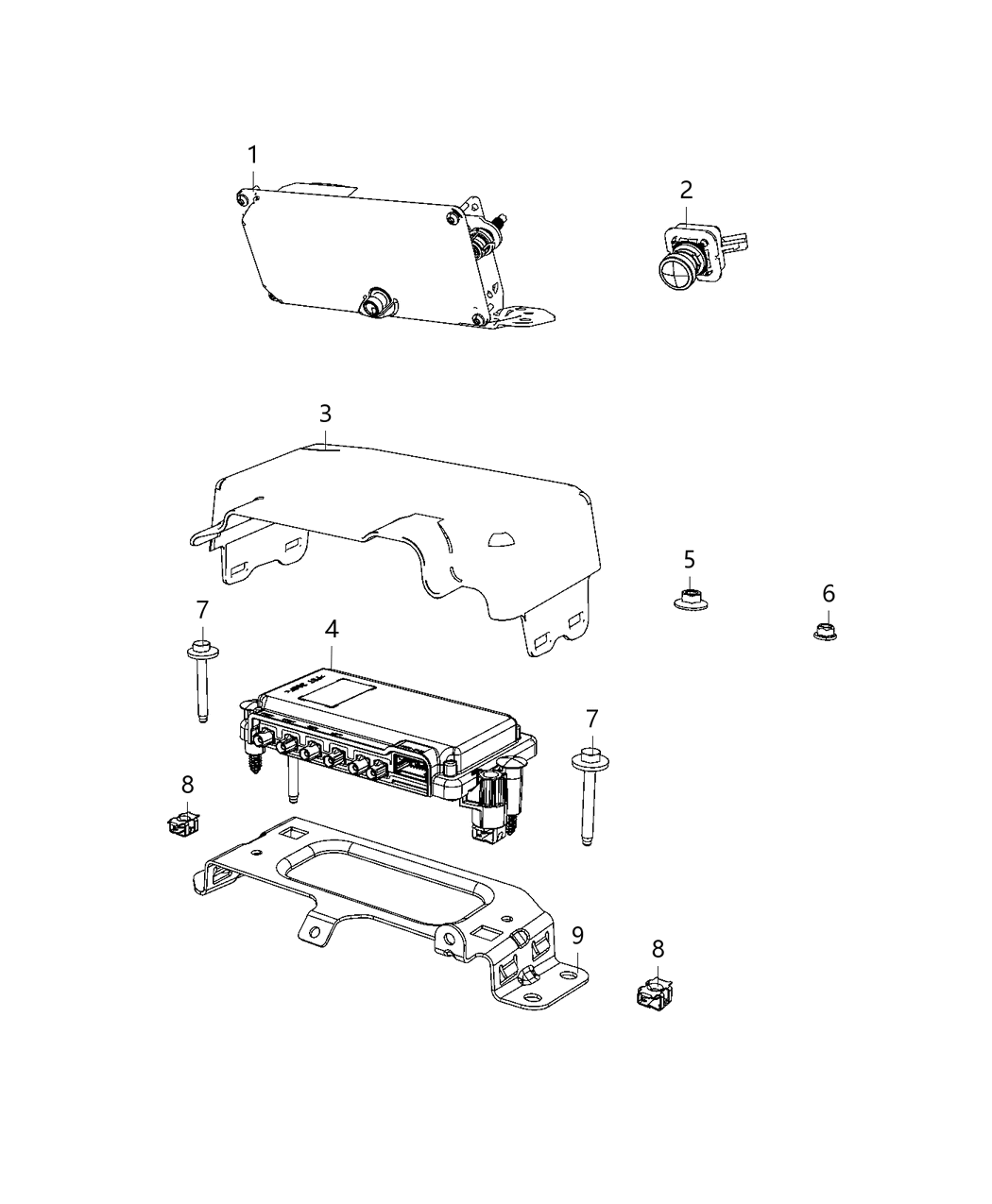 1
2
3
5
6
7
4
7
8
9
8