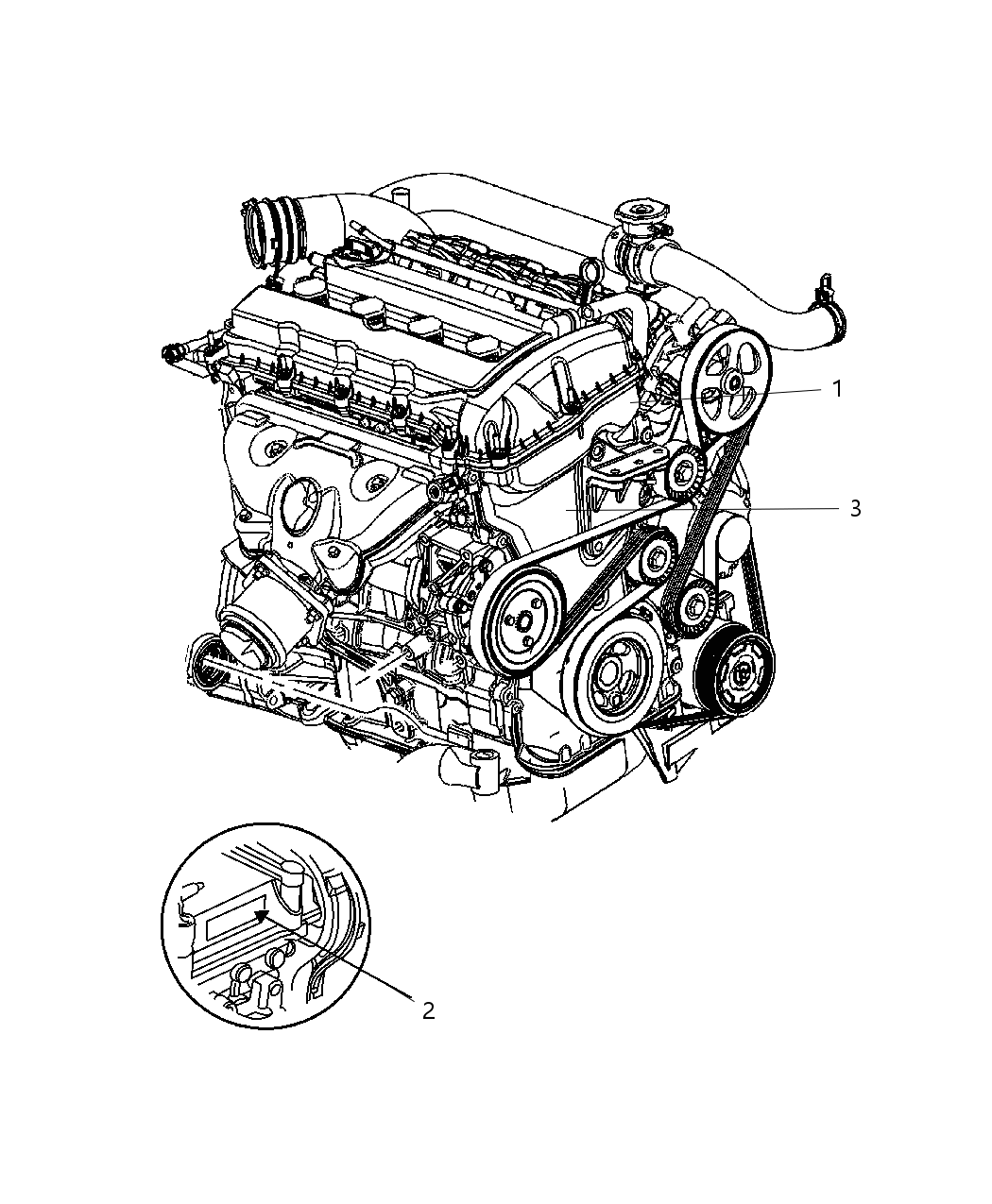 1
3
2