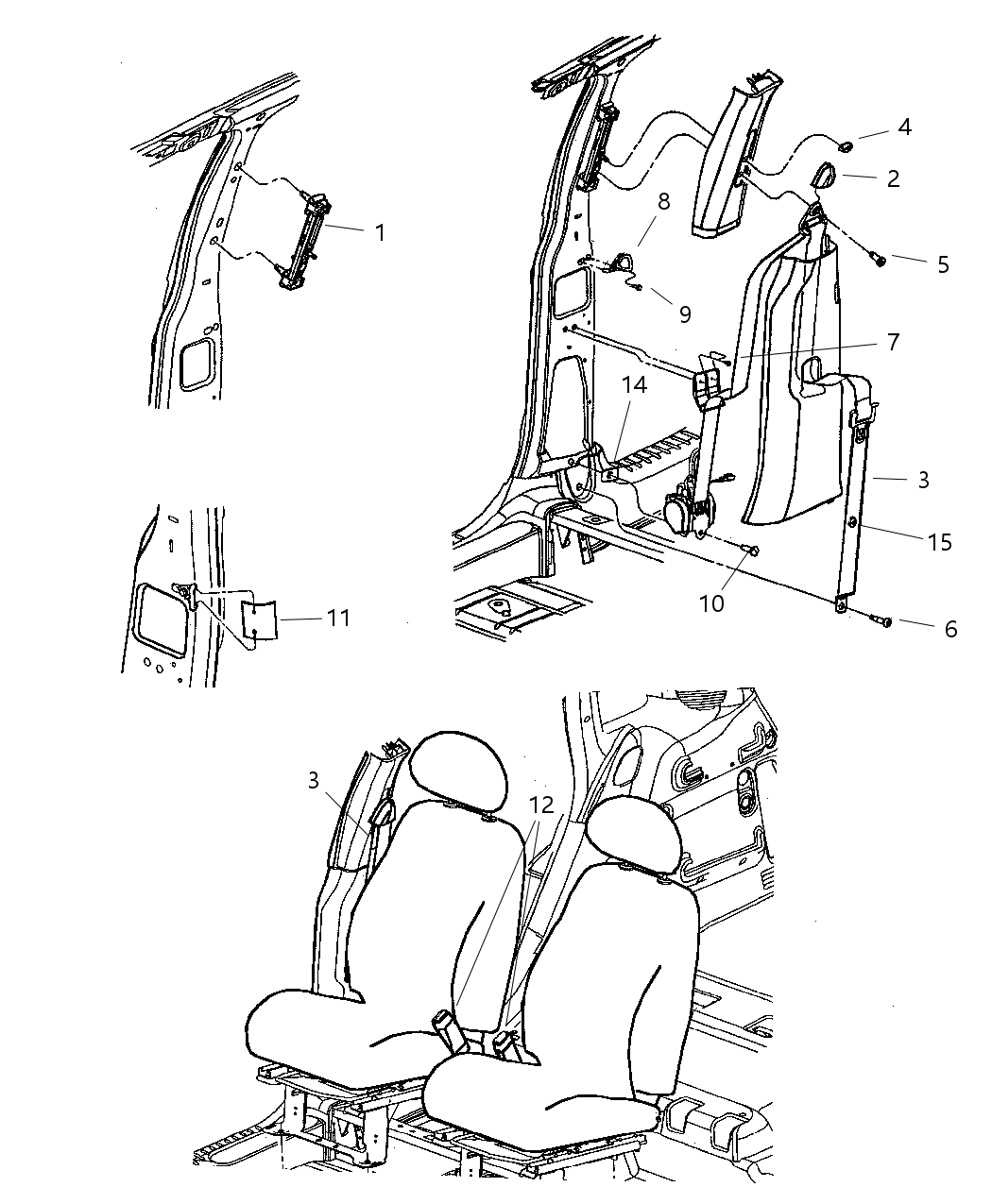 1
4
2
8
5
9
7
14
3
15
10
6
11
3
12