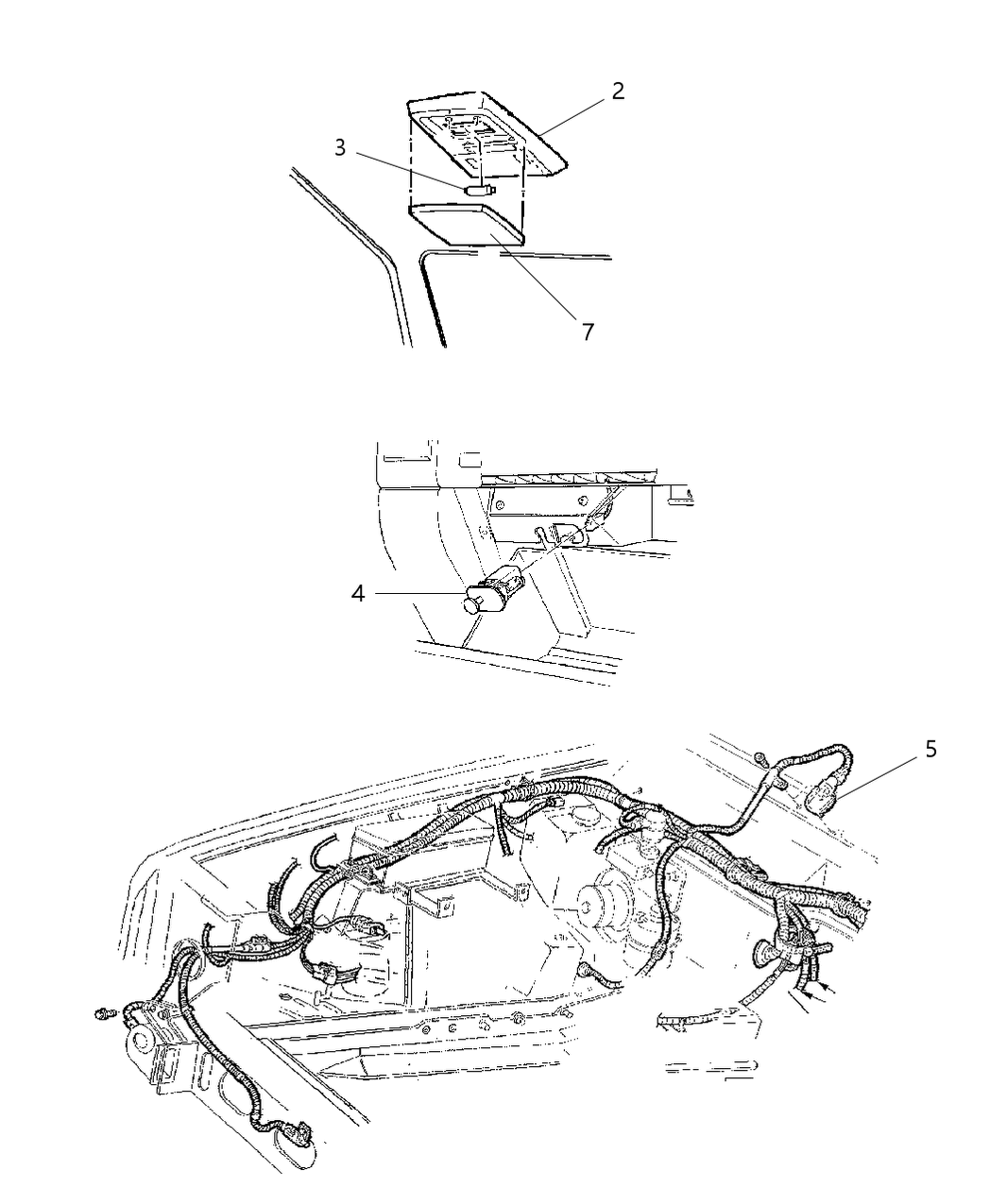 2
3
7
4
5