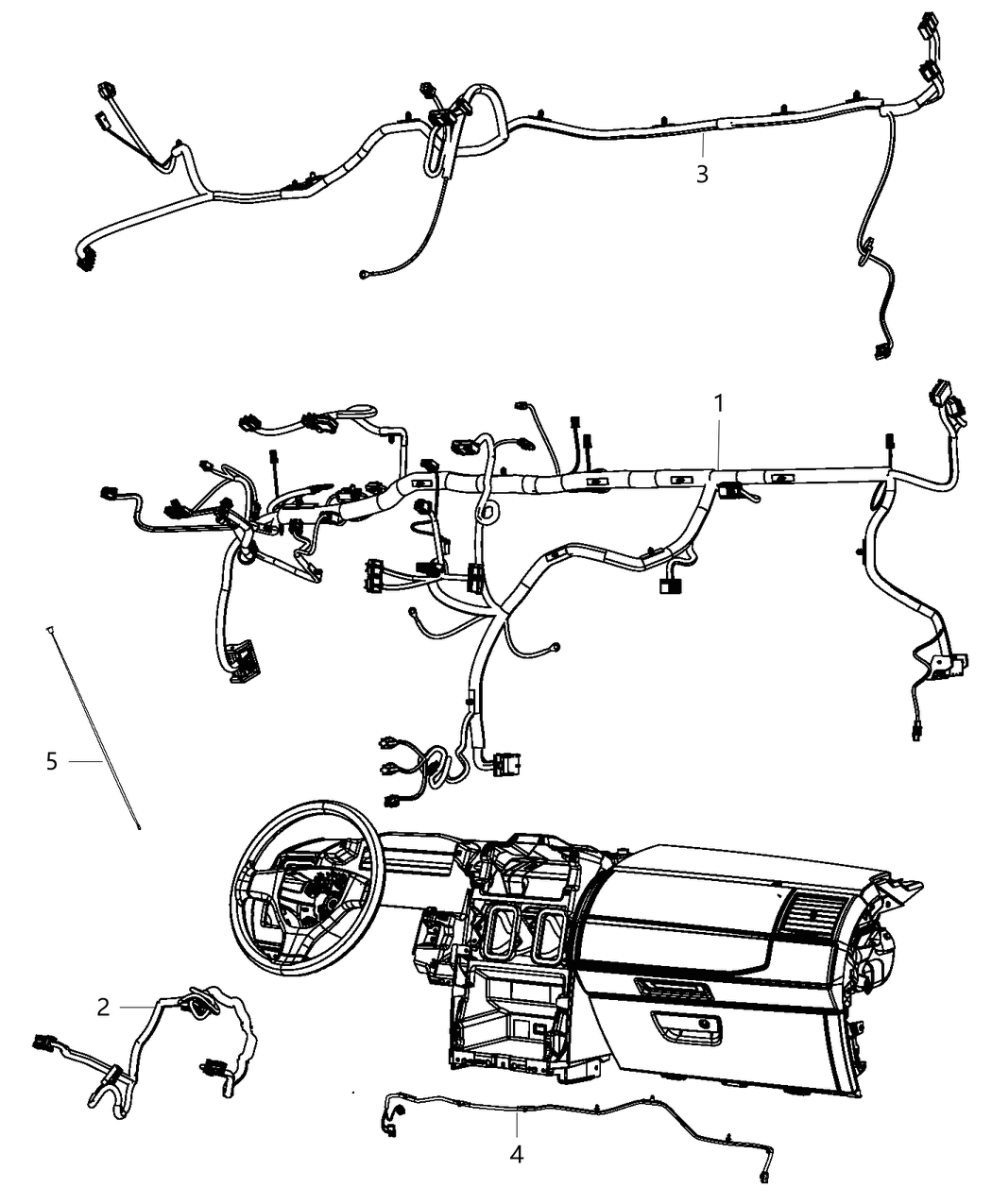 3
1
5
2
4