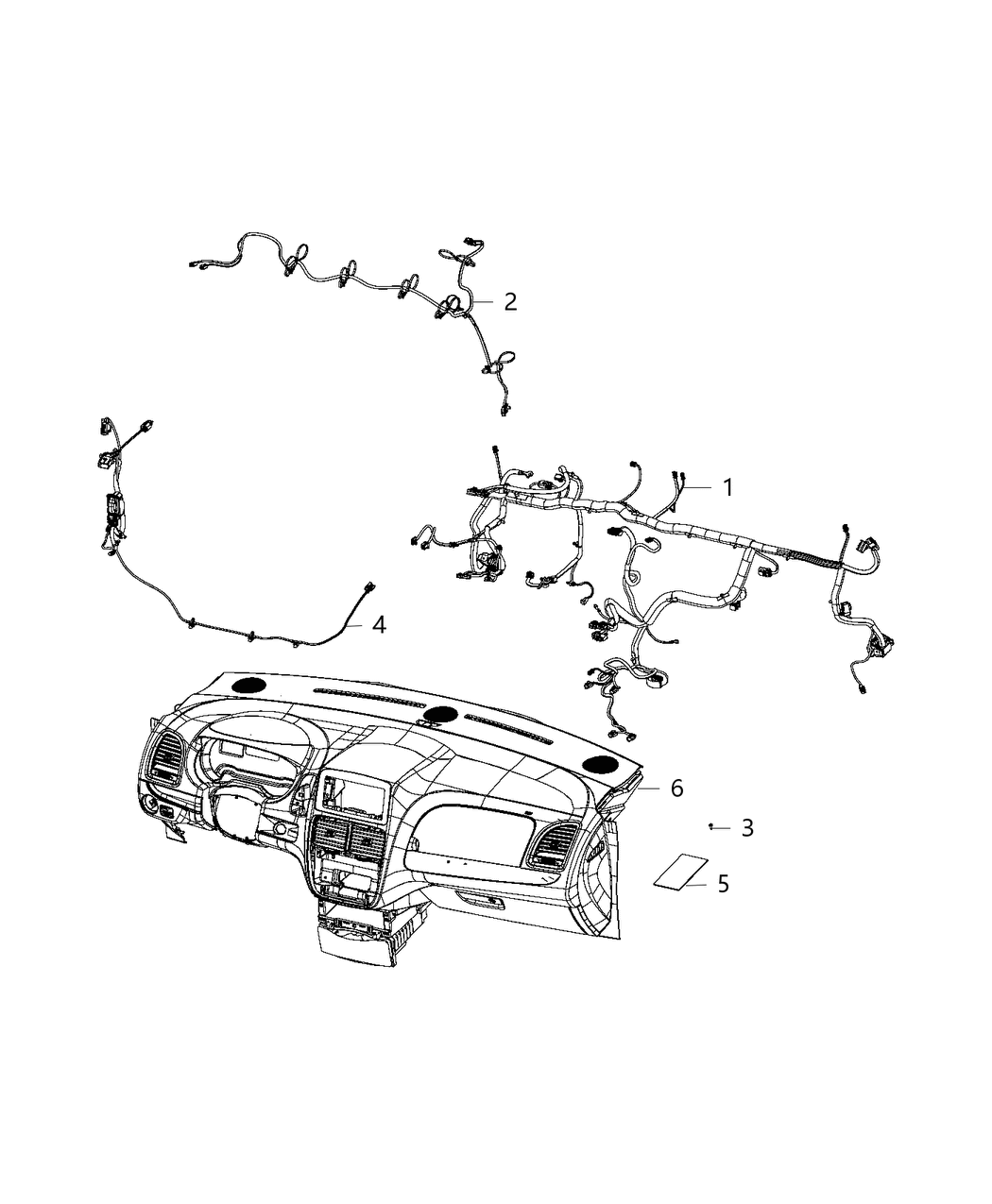 2
1
4
6
3
5