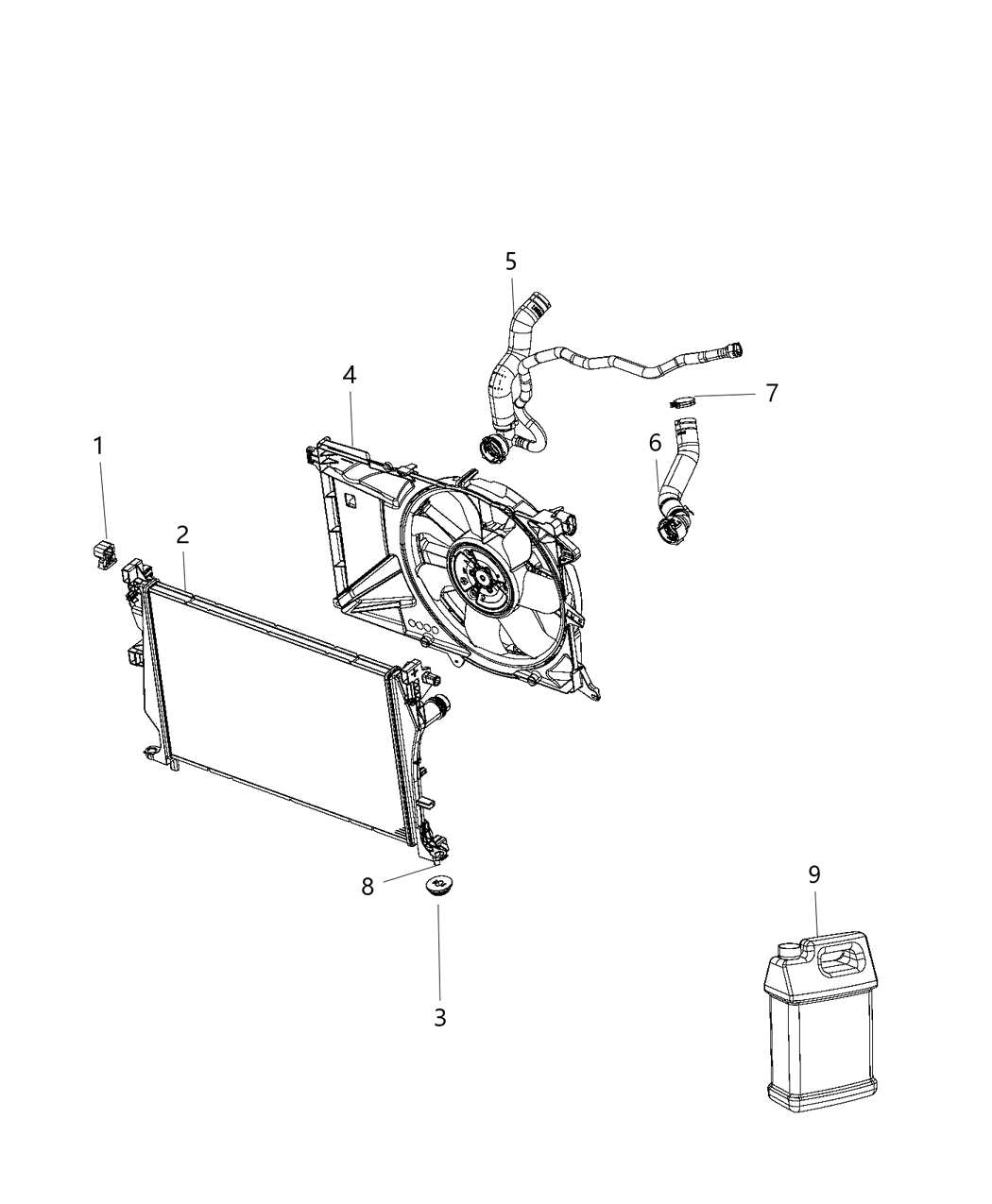 5
4
7
1
6
2
8
9
3