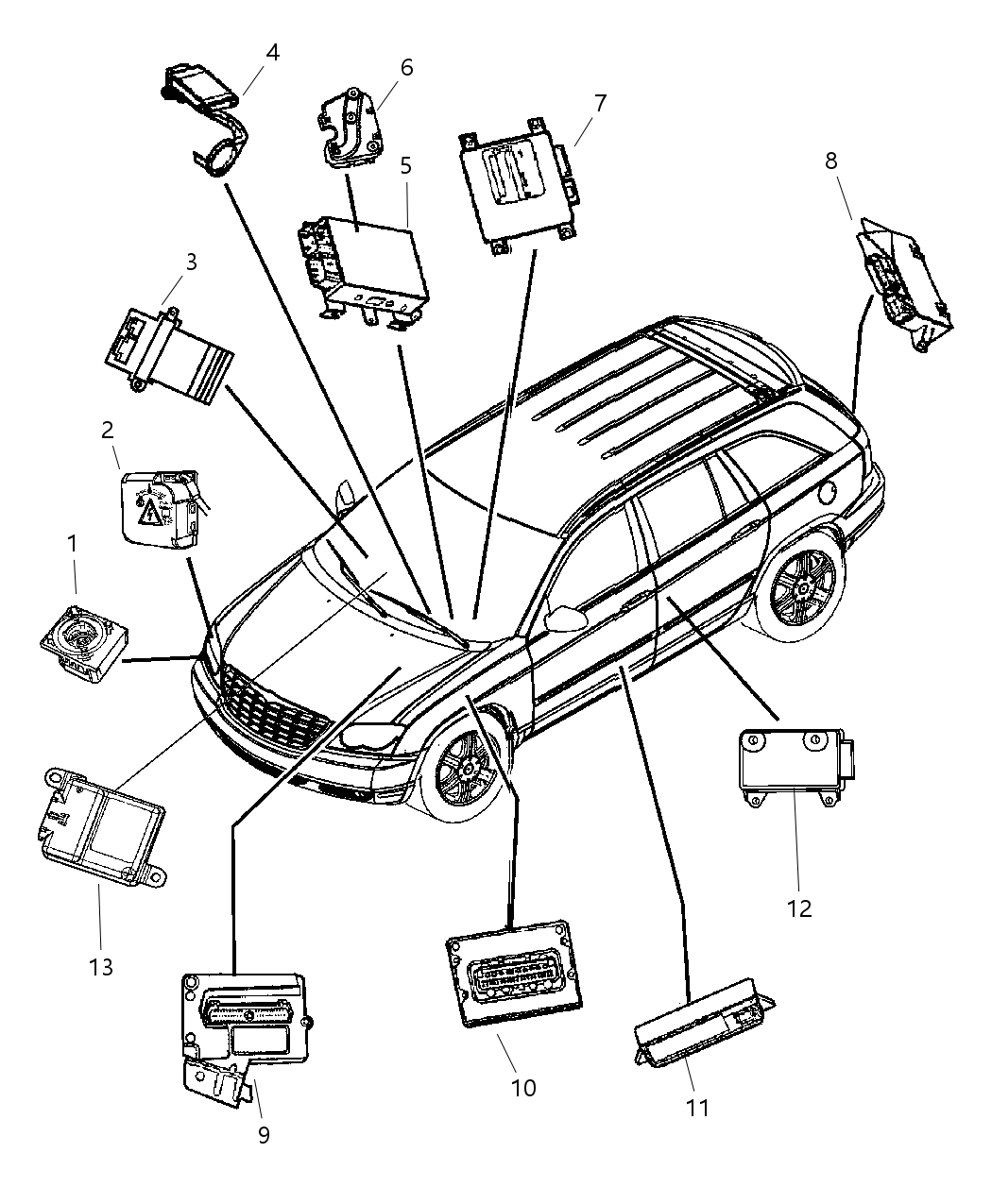 4
6
7
5
8
3
2
1
13
9
10
11
12