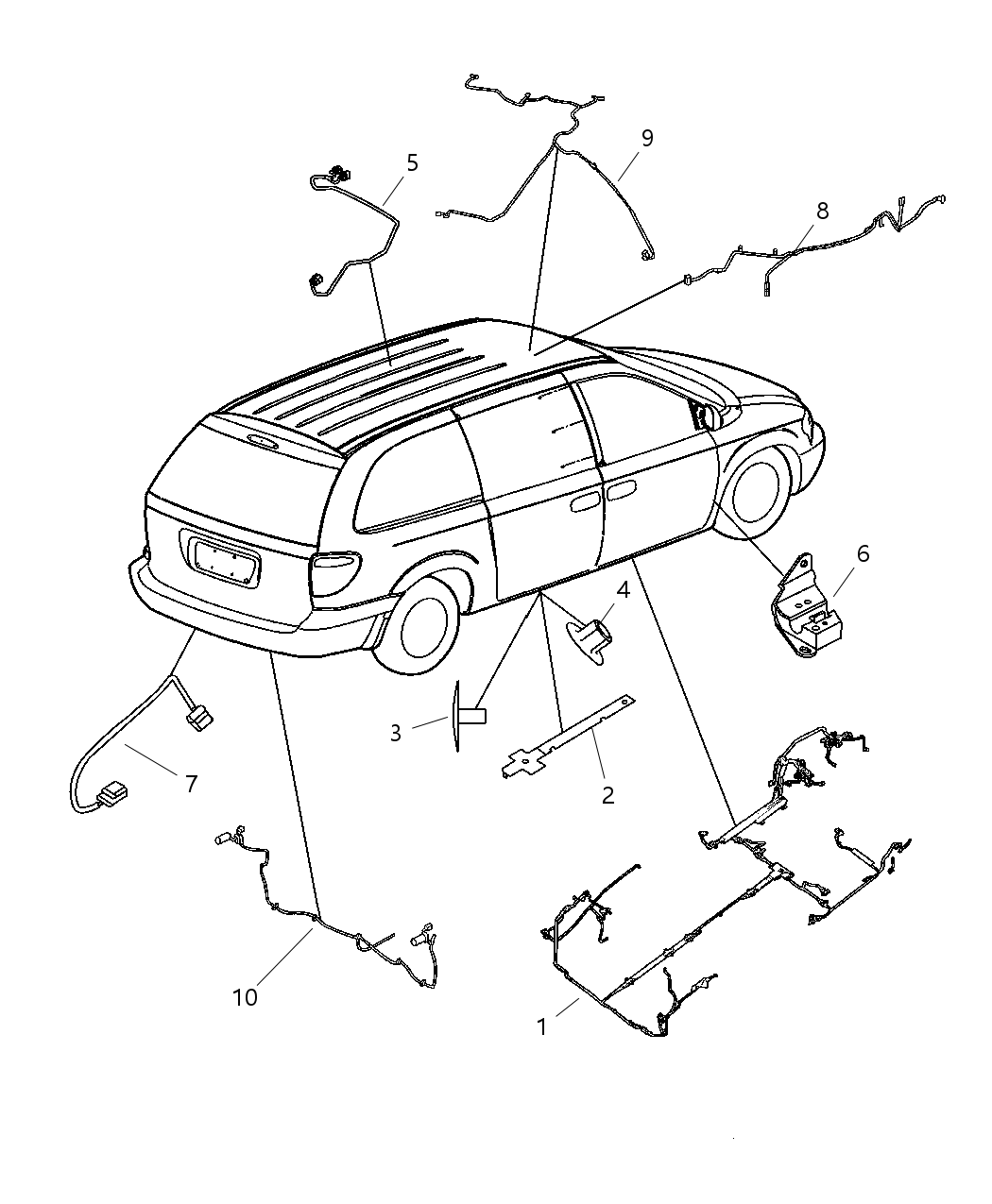 9
5
8
6
4
3
2
7
10
1