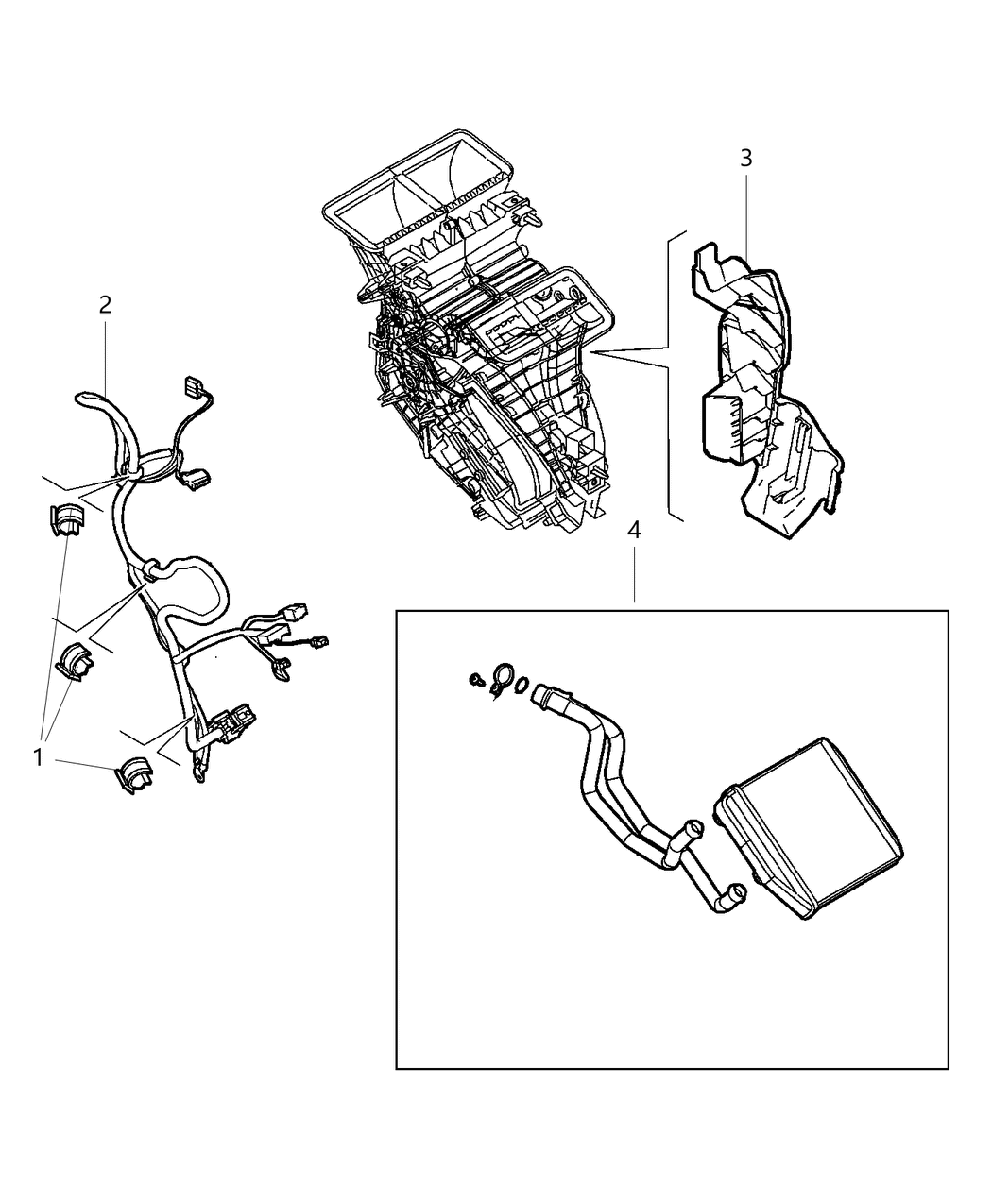 3
2
4
1