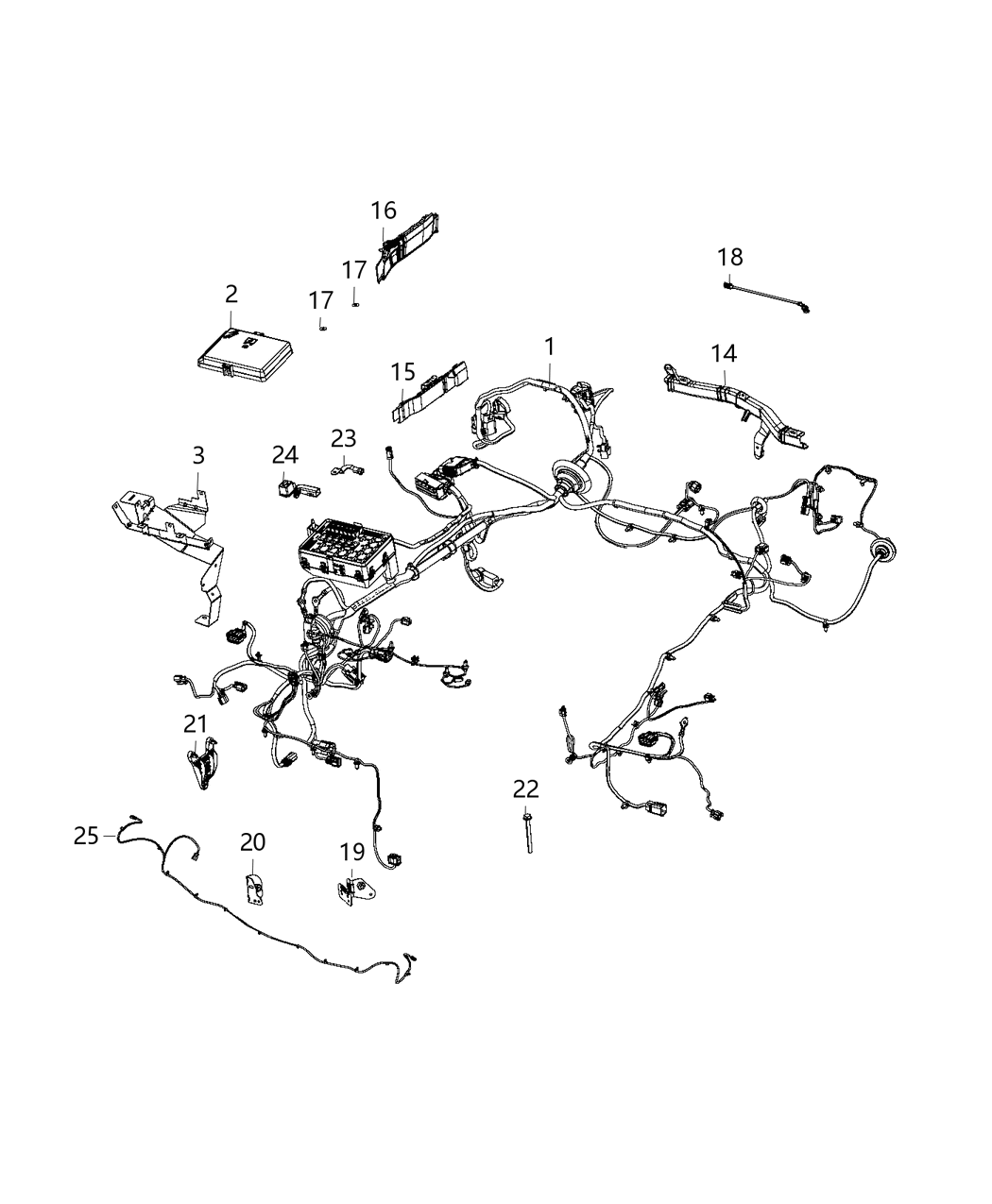 16
18
17
17
2
1
14
15
3
24
23
21
22
25
20
19