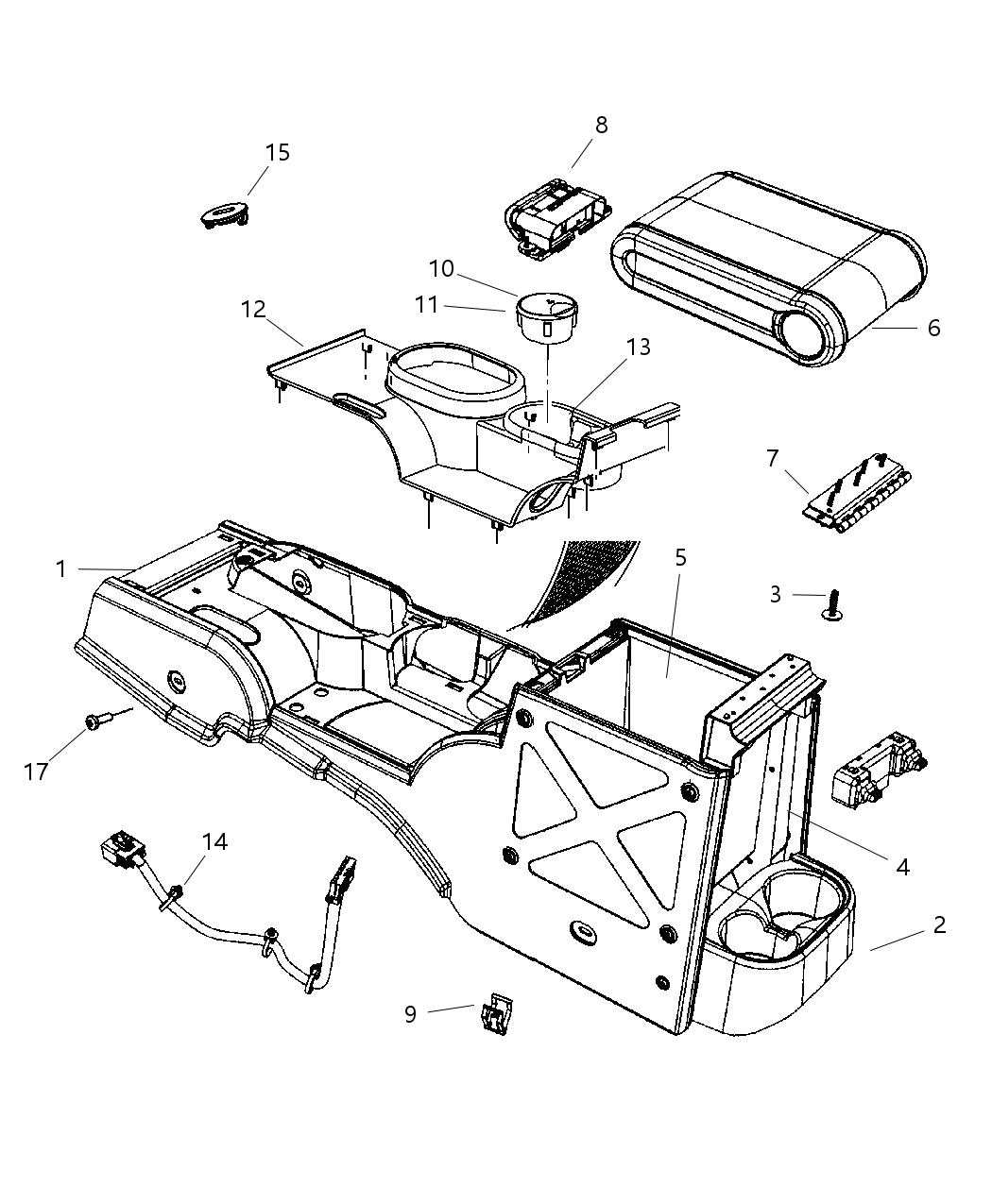 15
8
10
11
12
13
6
7
1
5
3
17
14
4
2
9