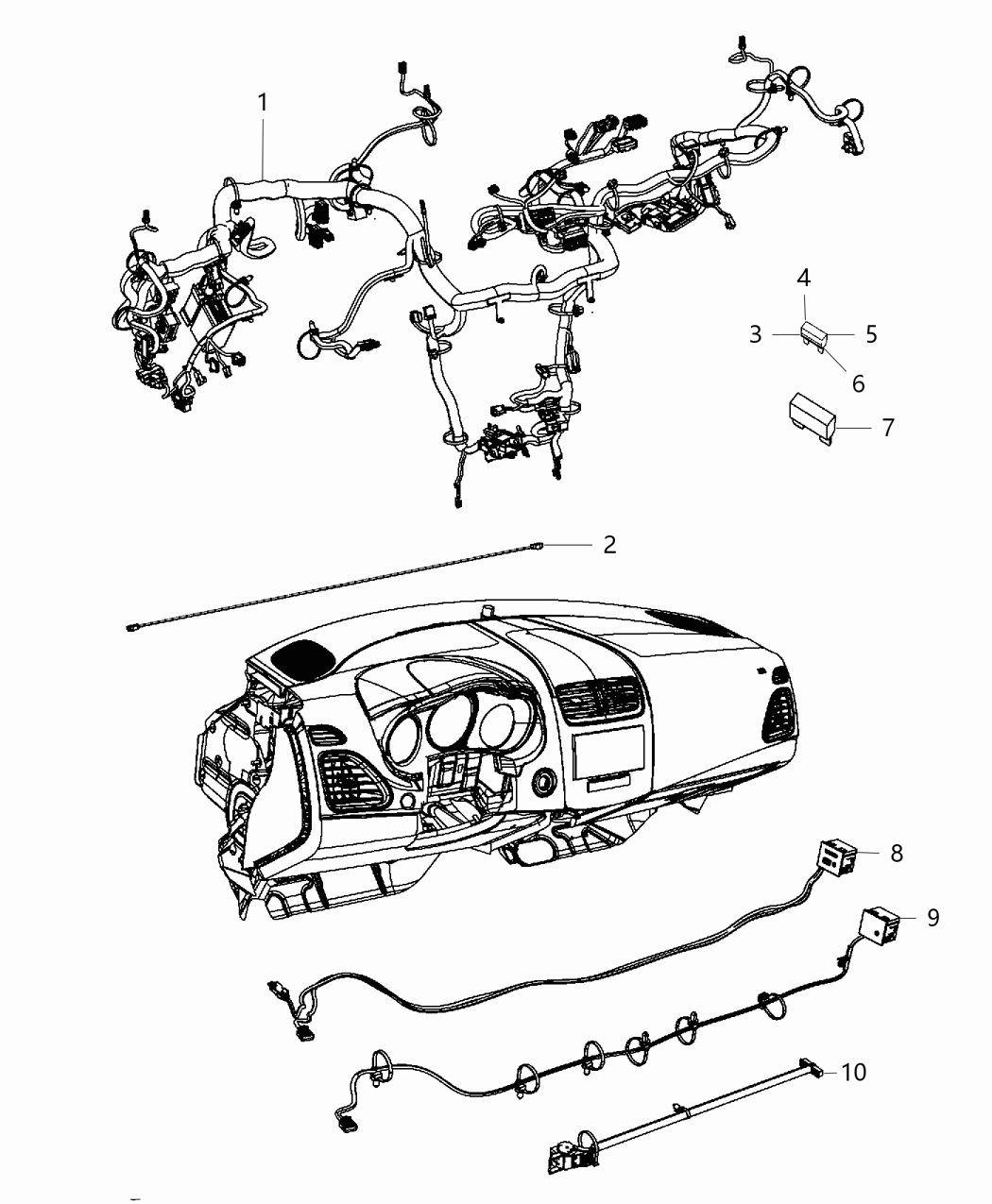 1
4
3
5
6
7
2
8
9
10