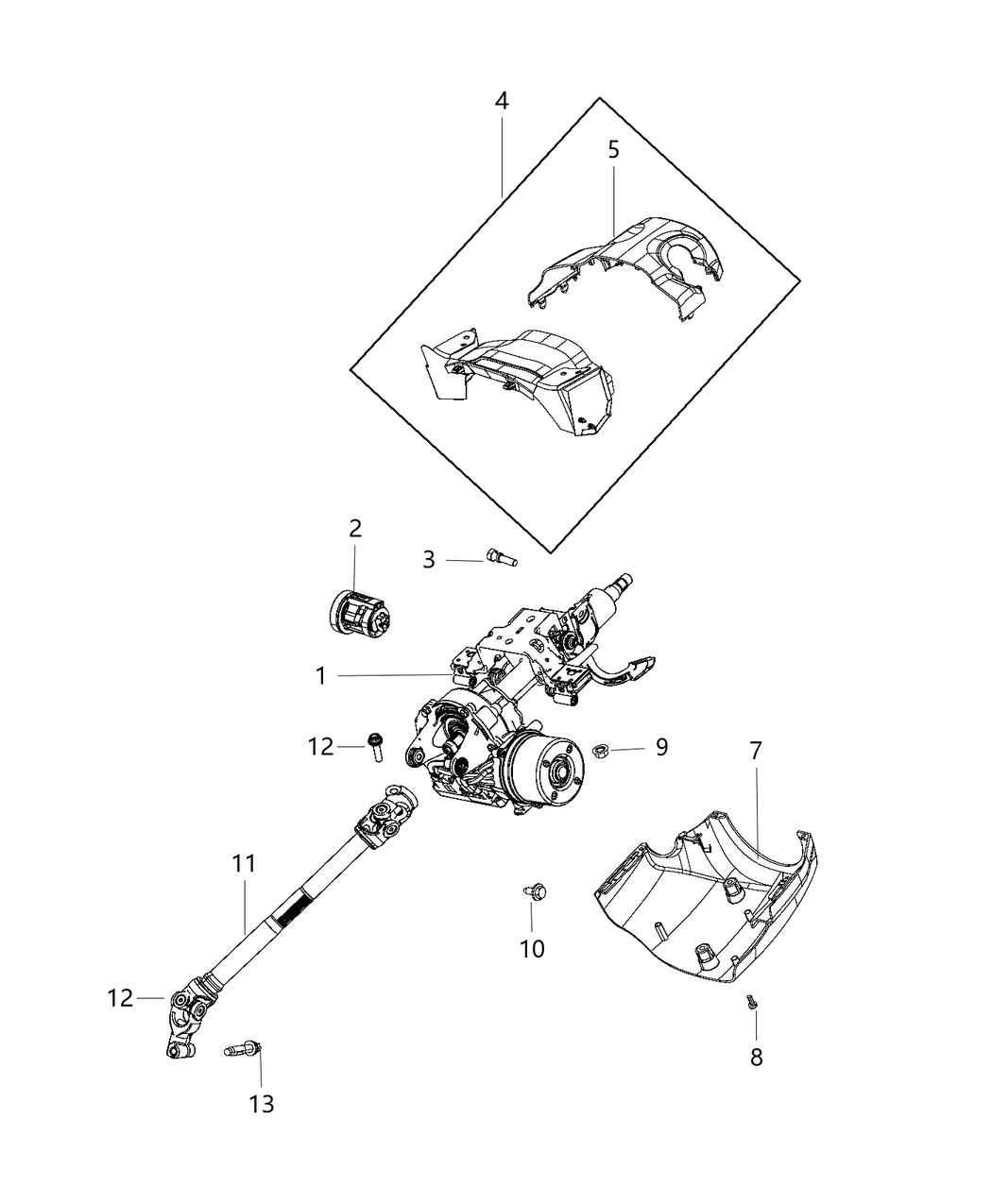 4
5
2
3
1
12
9
7
11
10
12
8
13