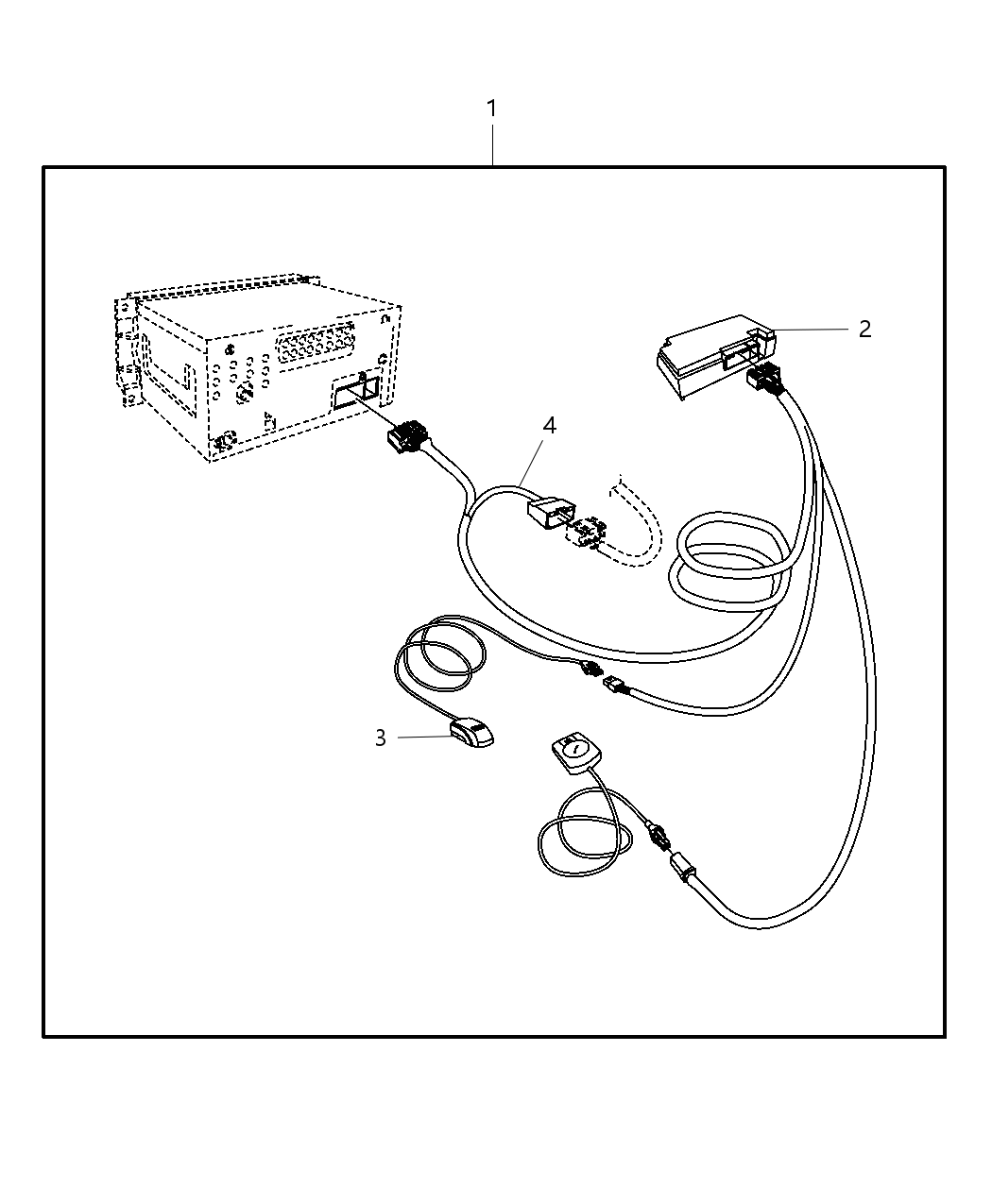 1
2
4
3