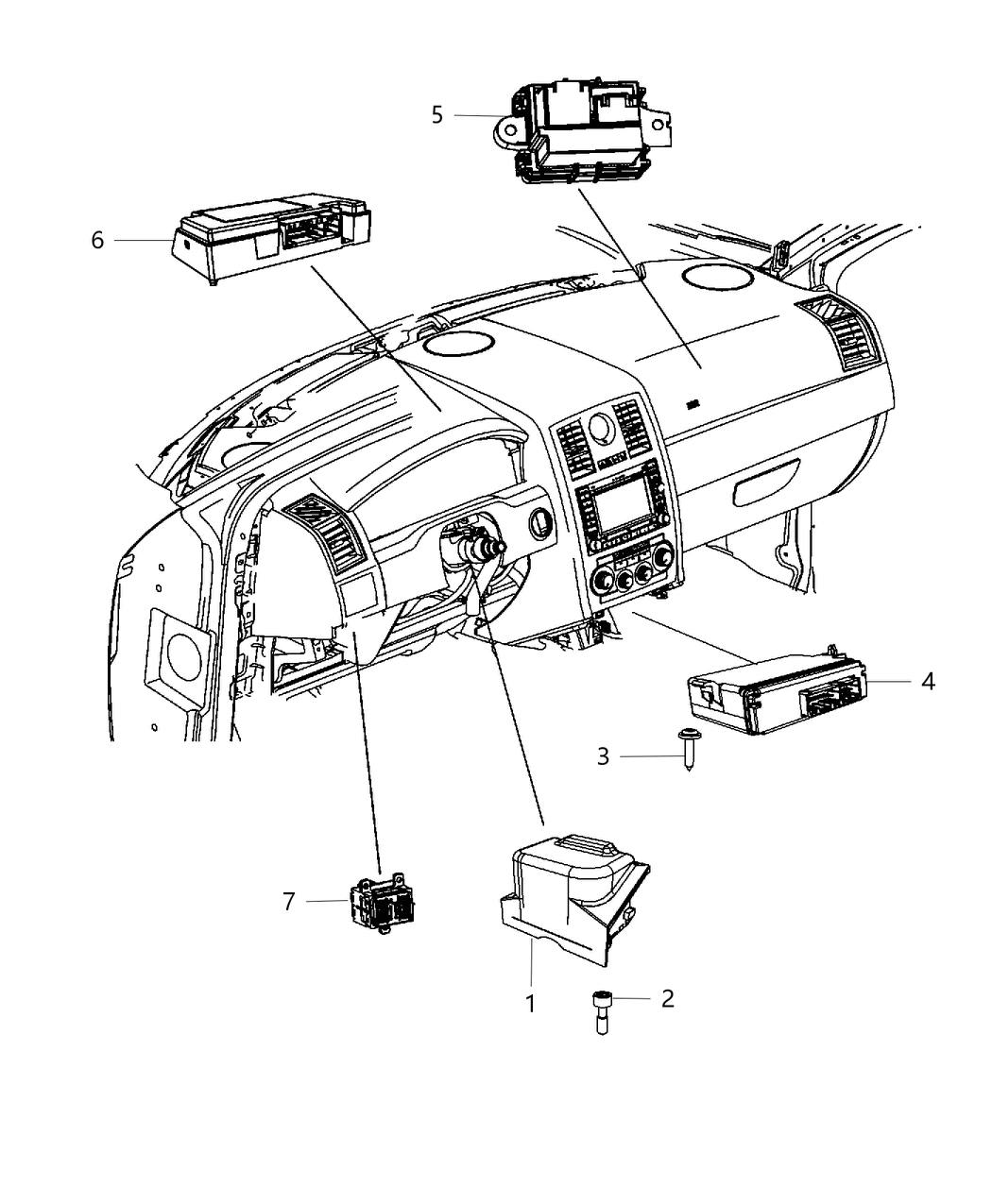 5
6
4
3
7
1
2