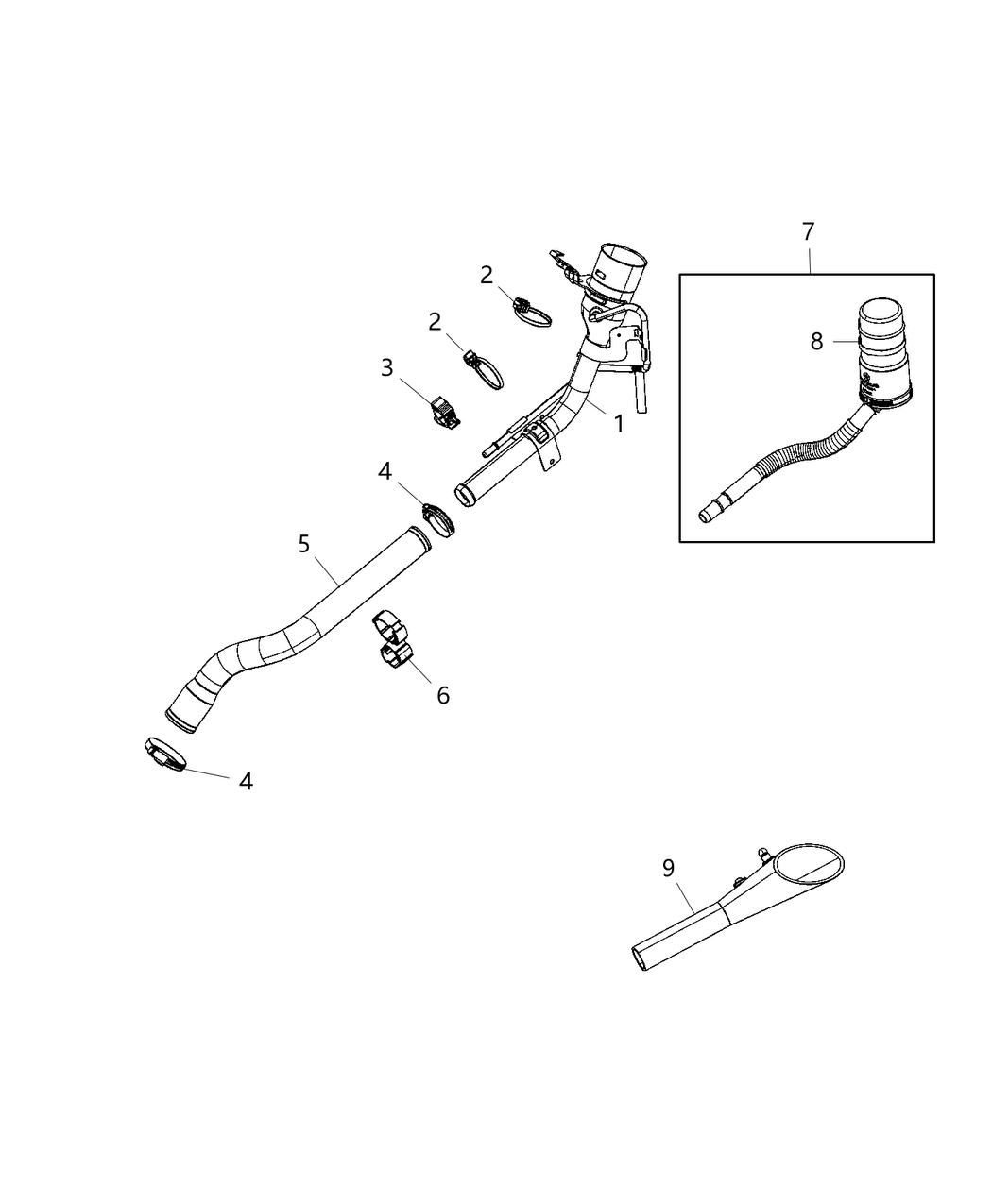 7
2
2
8
3
1
4
5
6
4
9