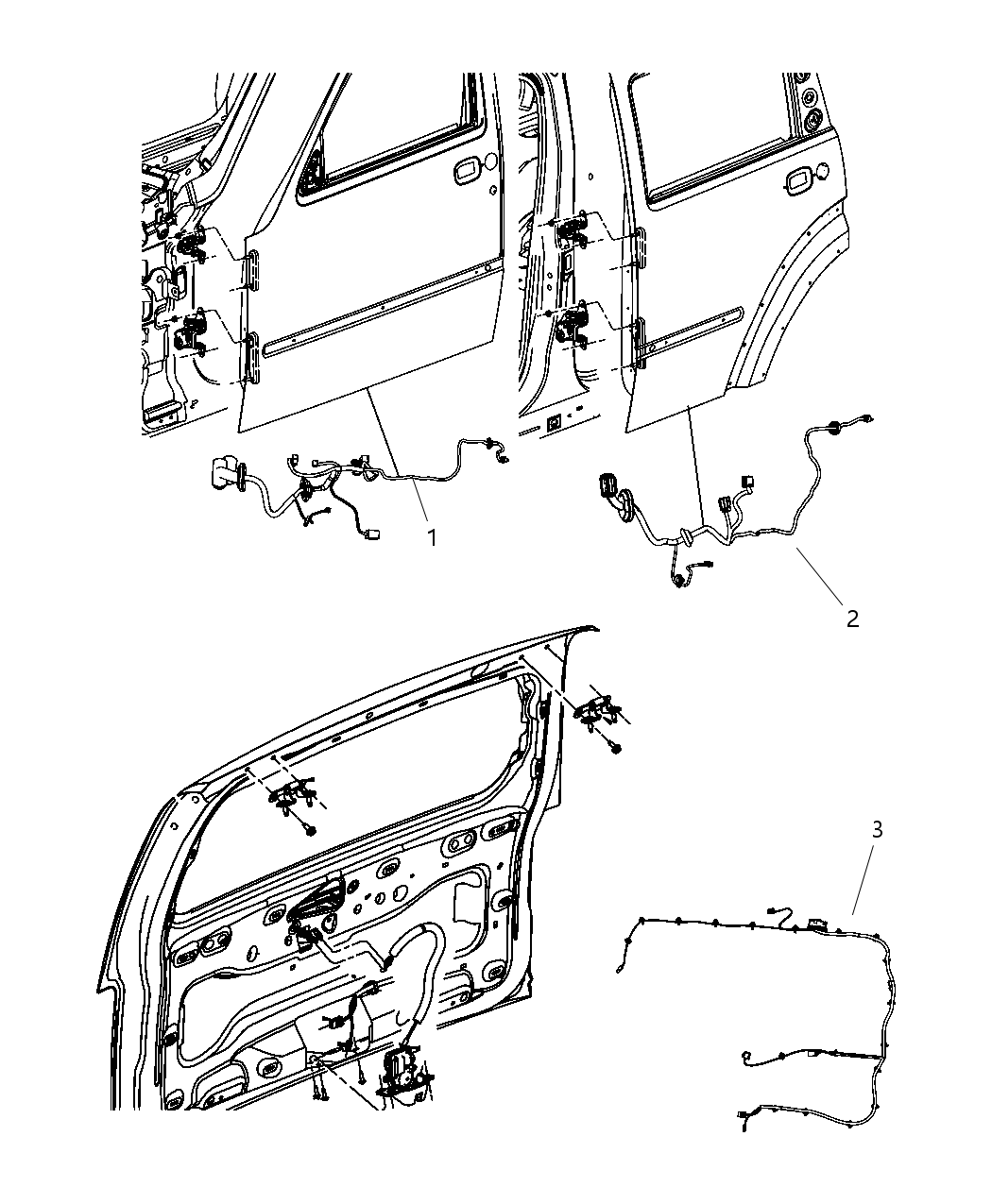 1
2
3