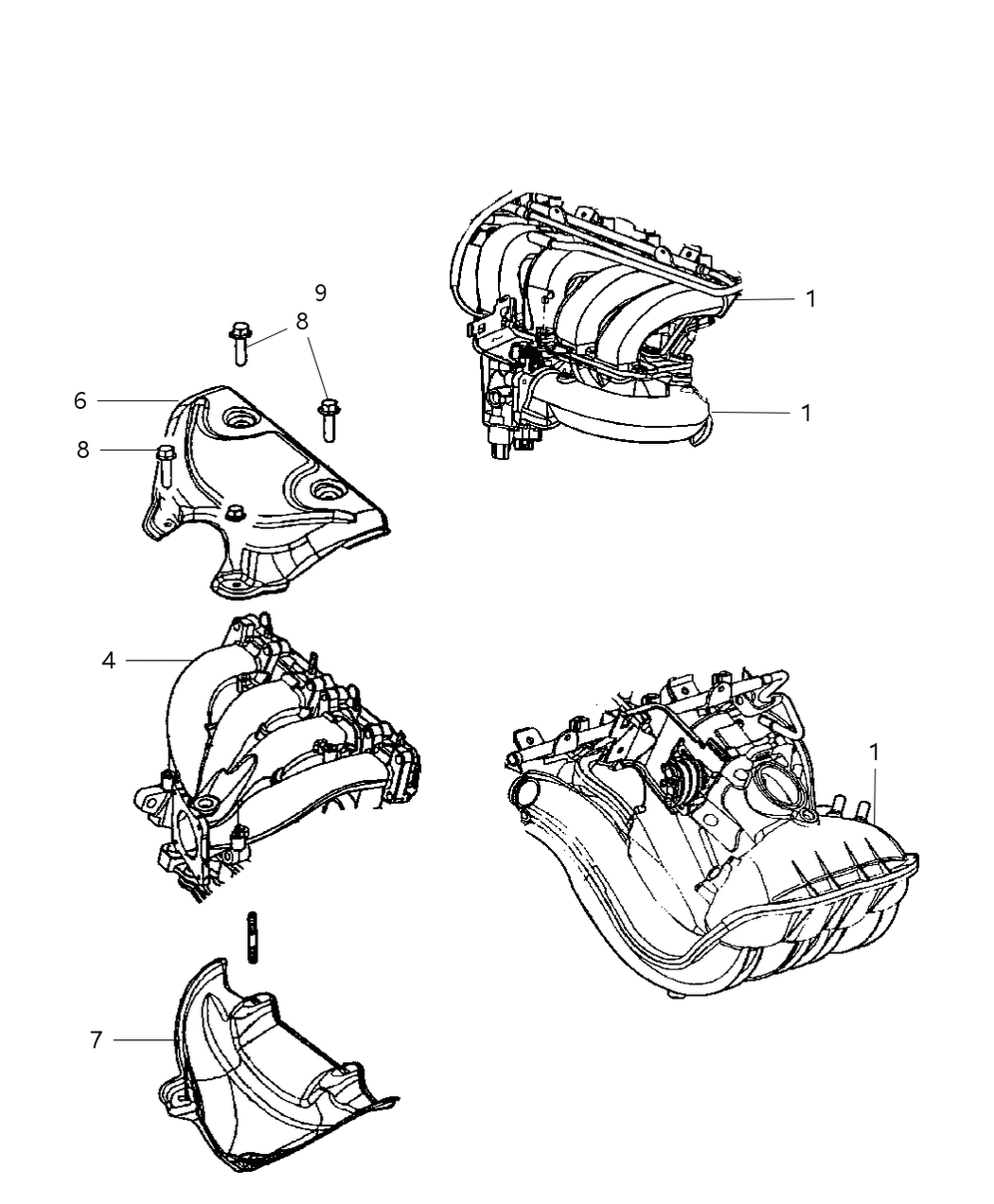 9
8
1
6
1
8
4
1
7