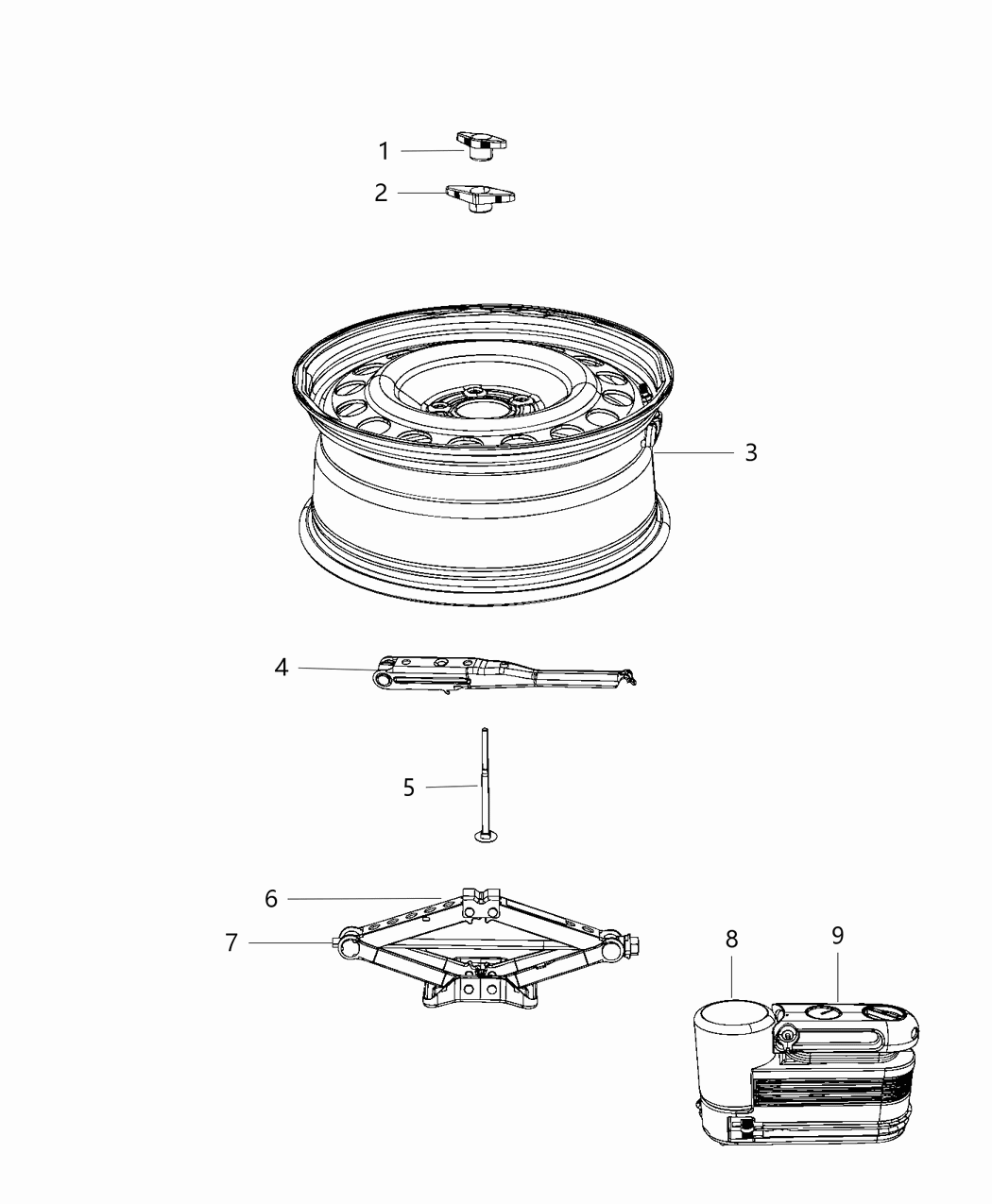 1
2
3
4
5
6
7
8
9