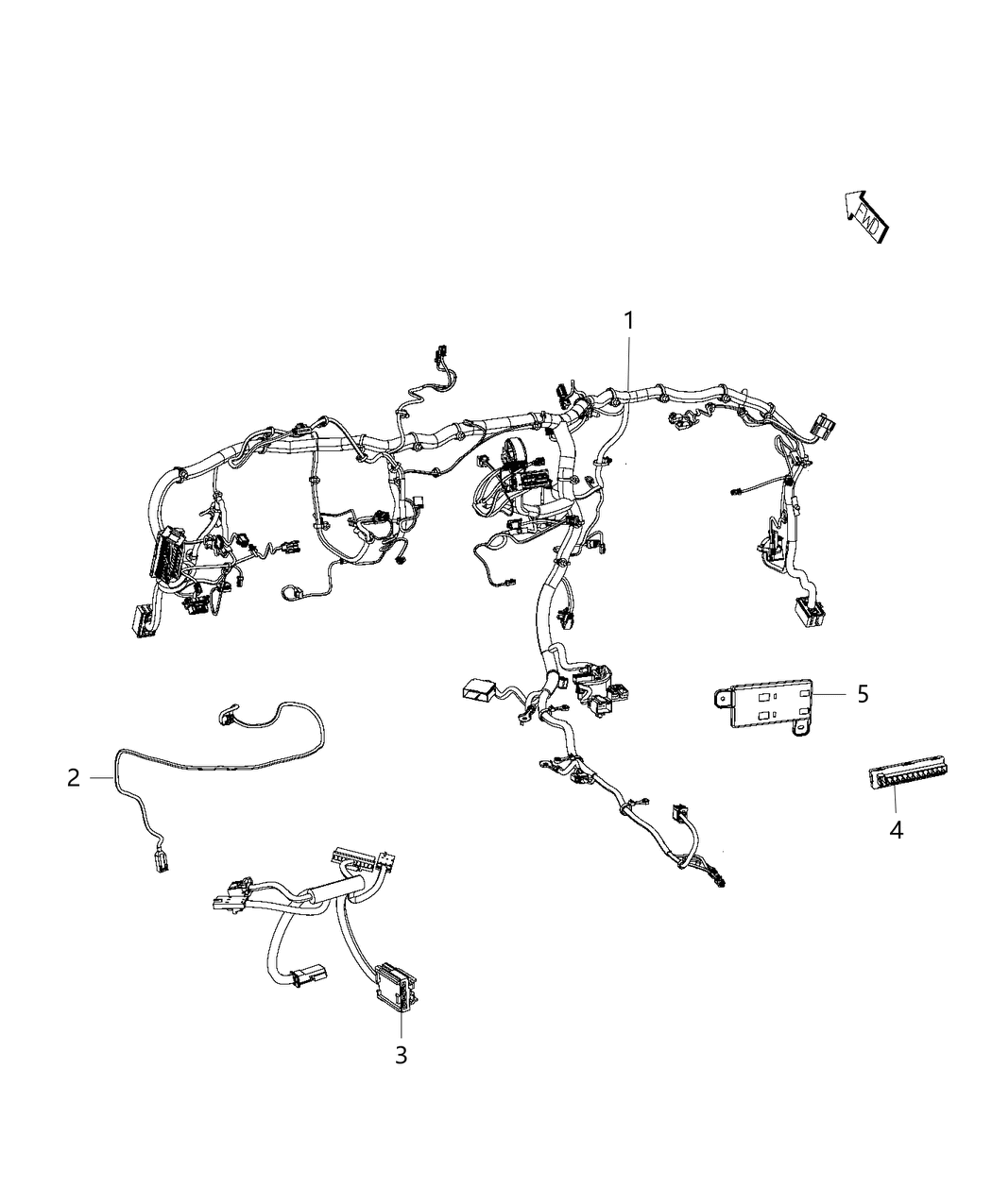 FWD

1

5

2

4

3